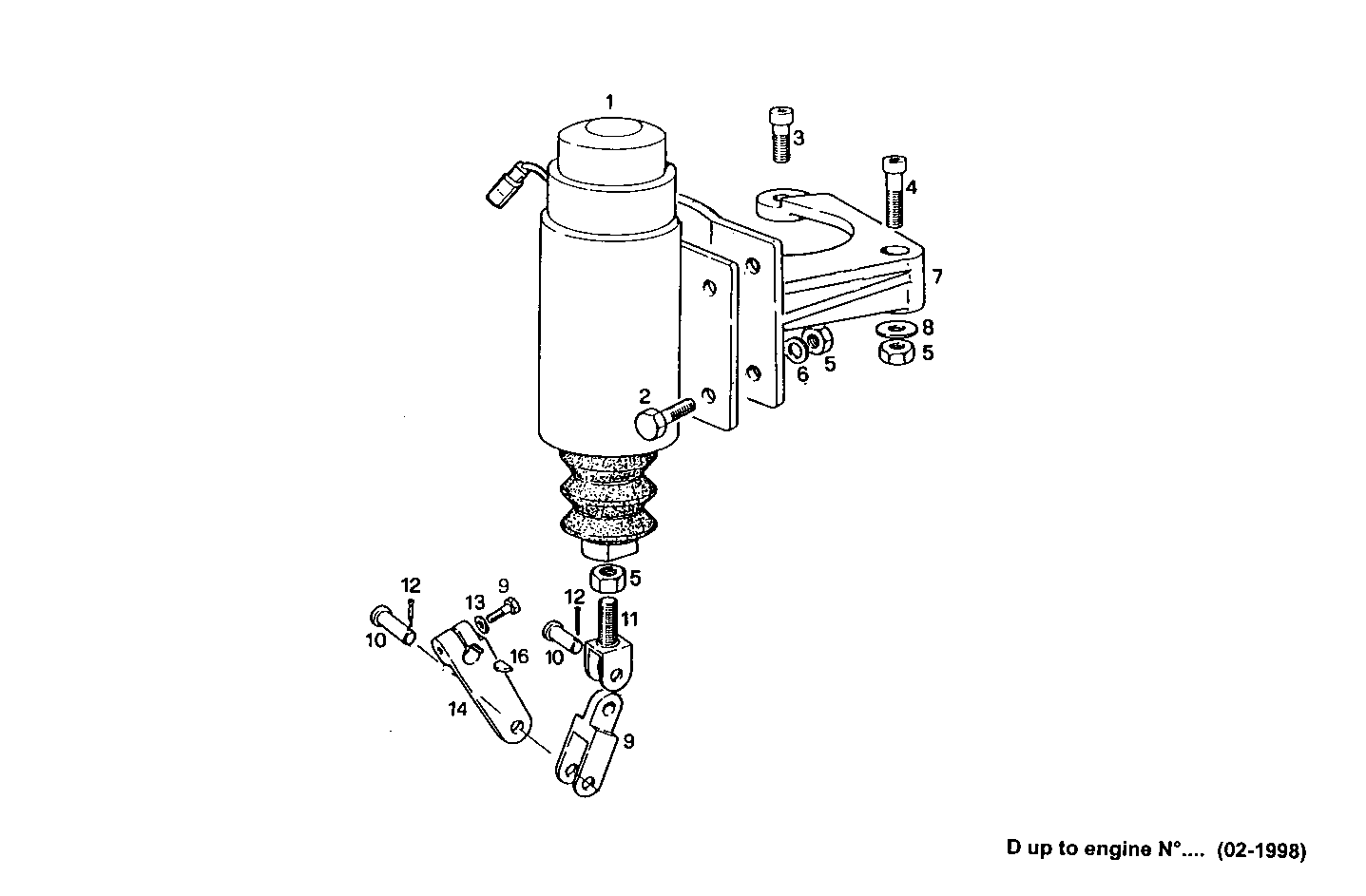 1
3
4
7
8
5
6
5
2
5
12
9
13
12
11
10
16
10
14
9

D up to engine N°.... (02-1998)