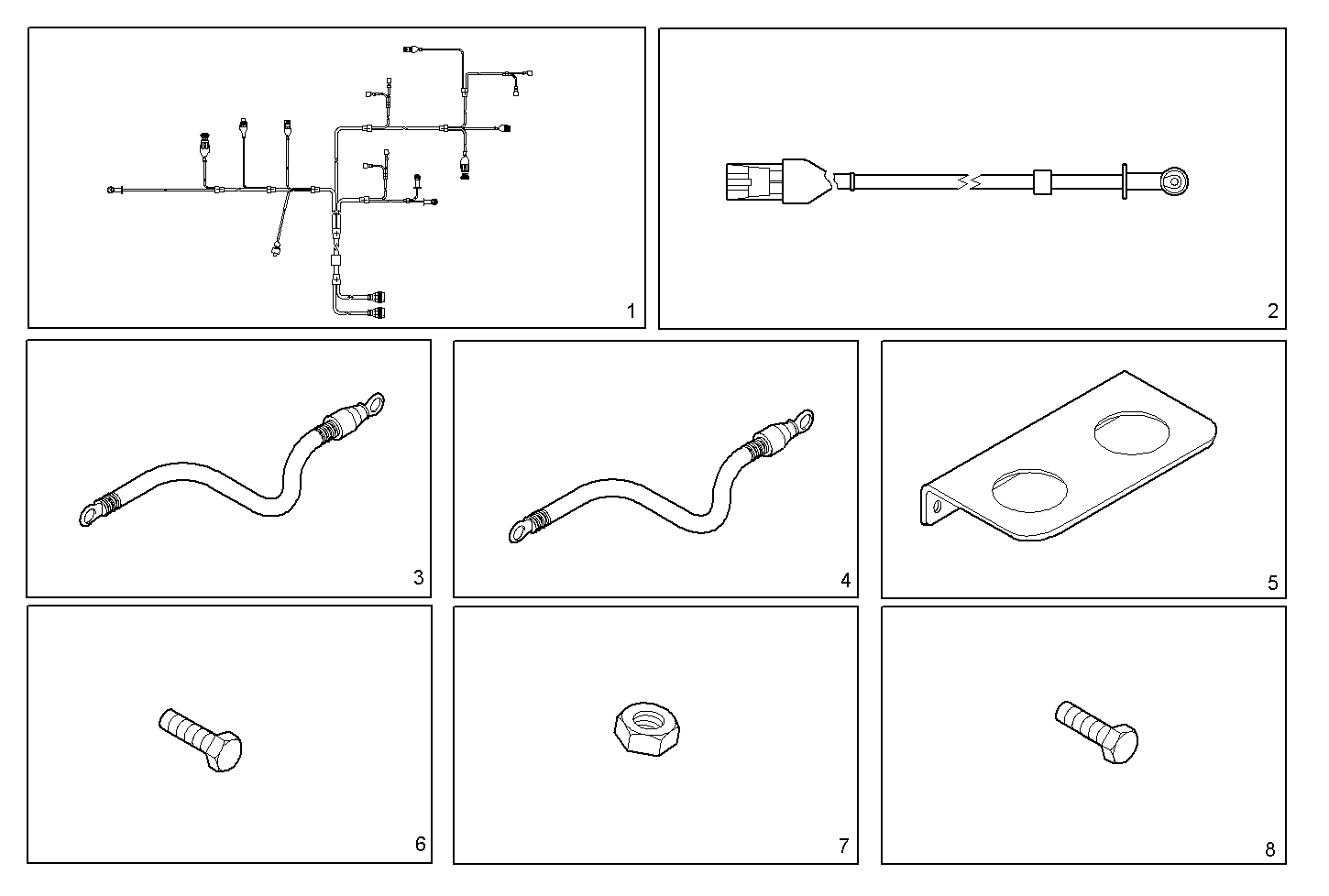 1
2
3
4
5
6
7
8