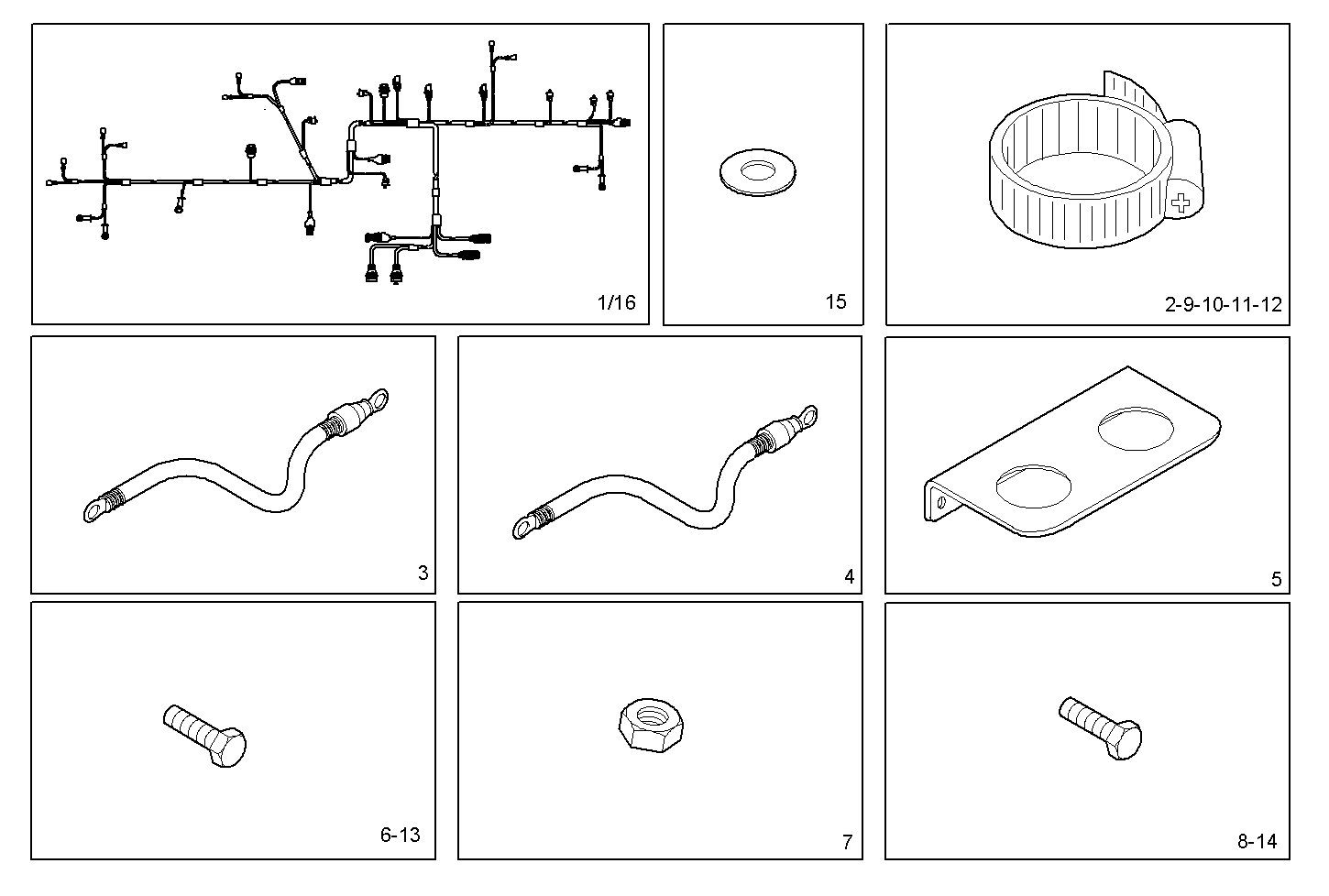 1/16

15

2-9-10-11-12

3

4

5

6-13

7

8-14