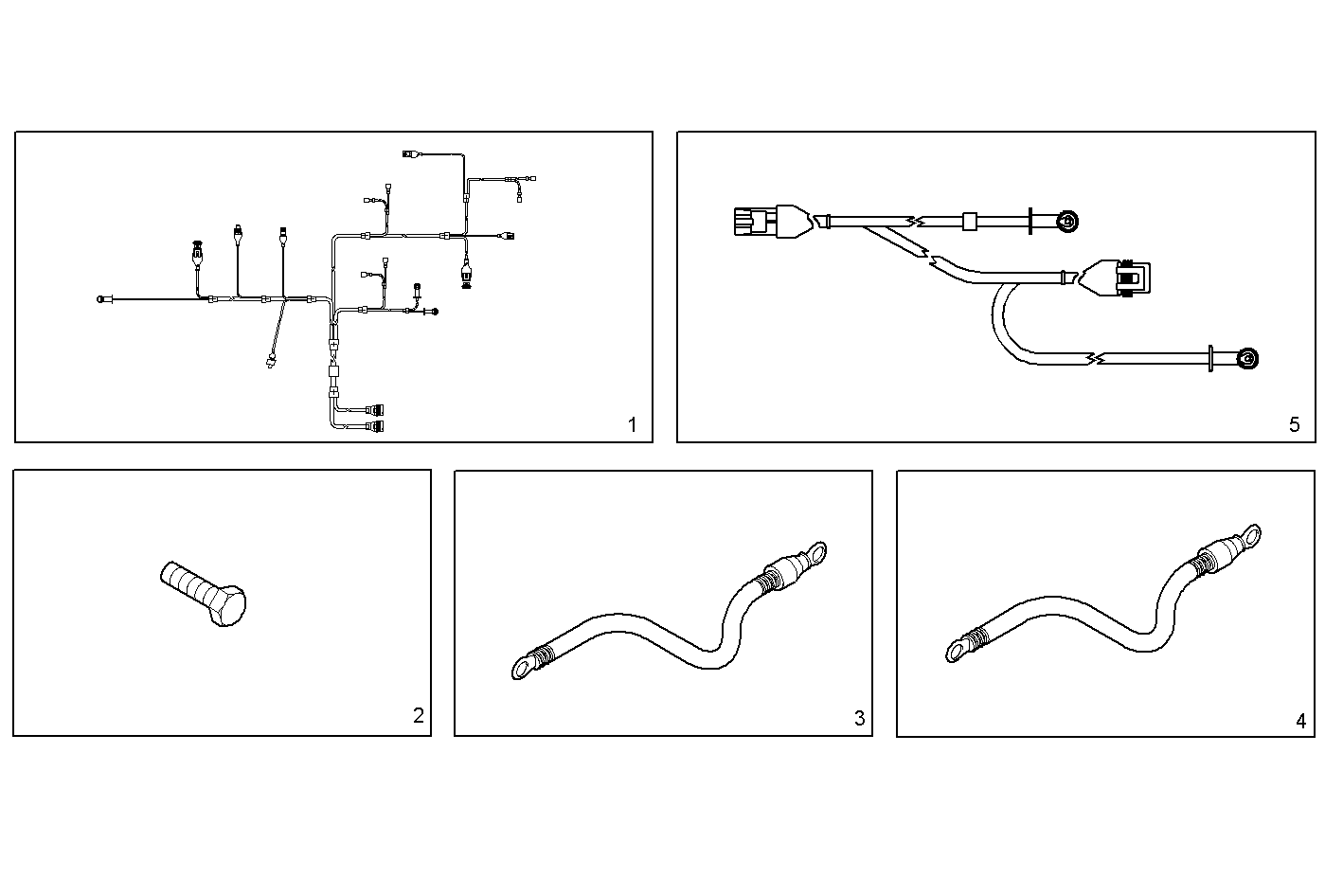 1

5

2

3

4