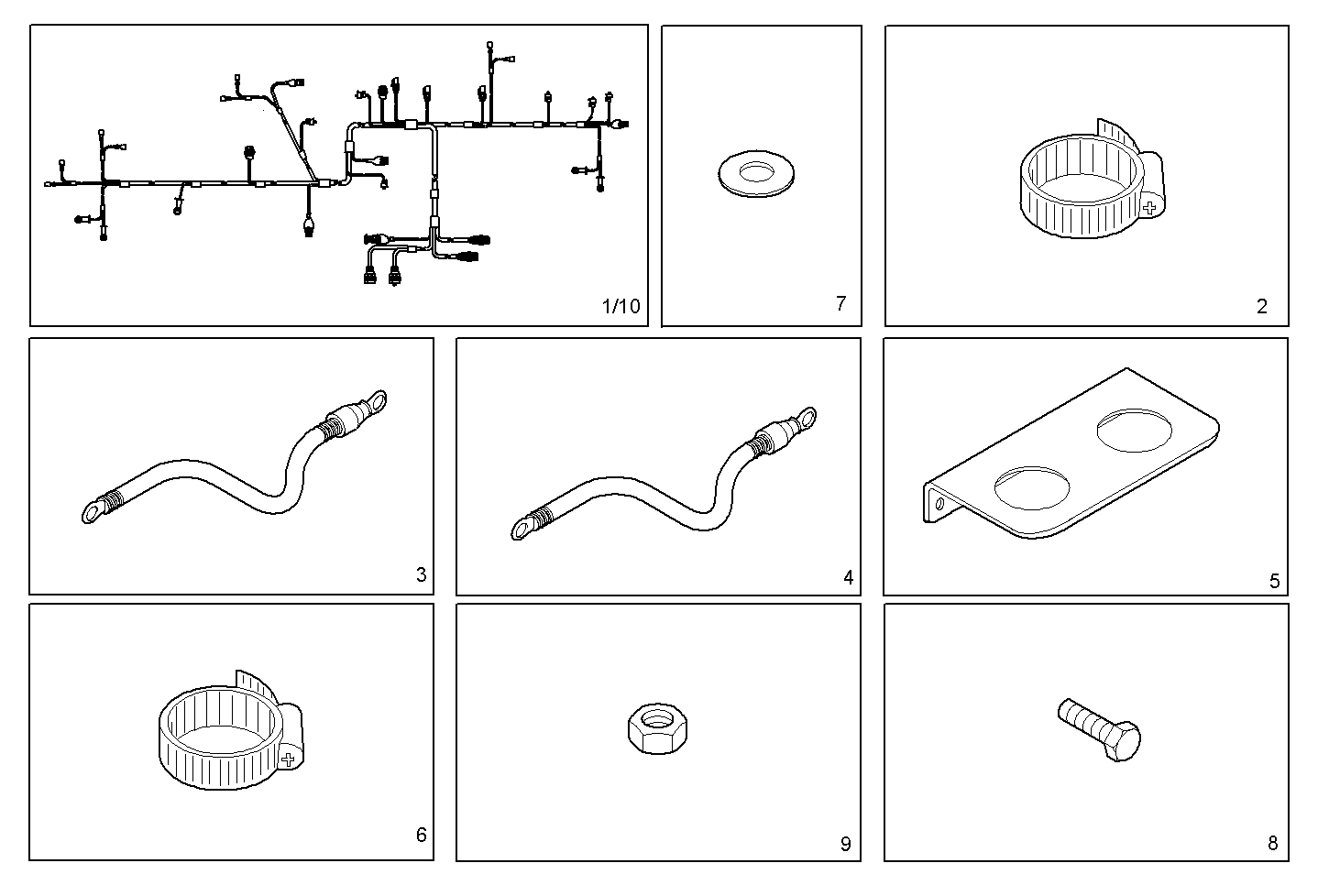 1/10

7

2

3

4

5

6

9

8