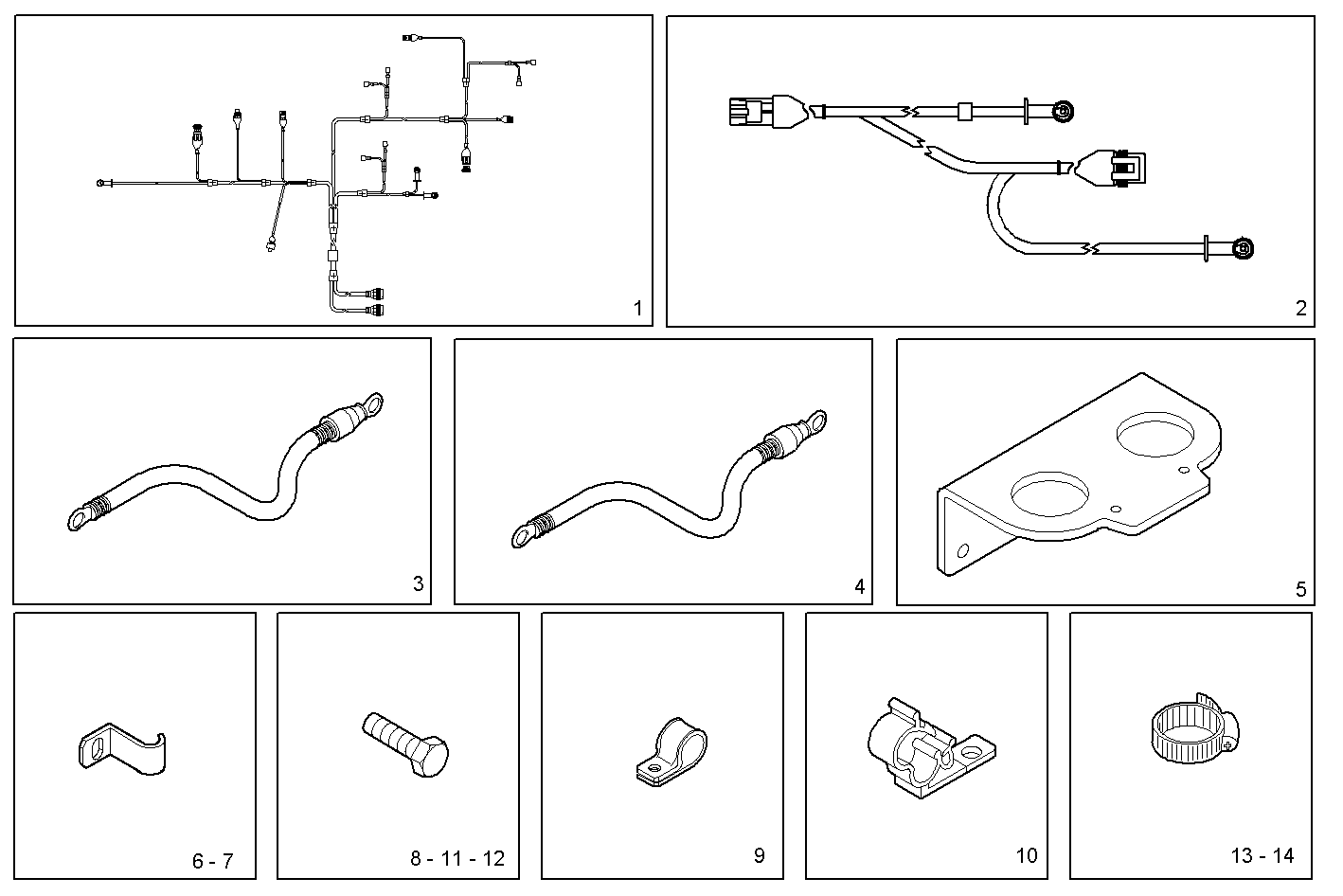 1

2

3

4

5

6 - 7

8 - 11 - 12

9

10

13 - 14