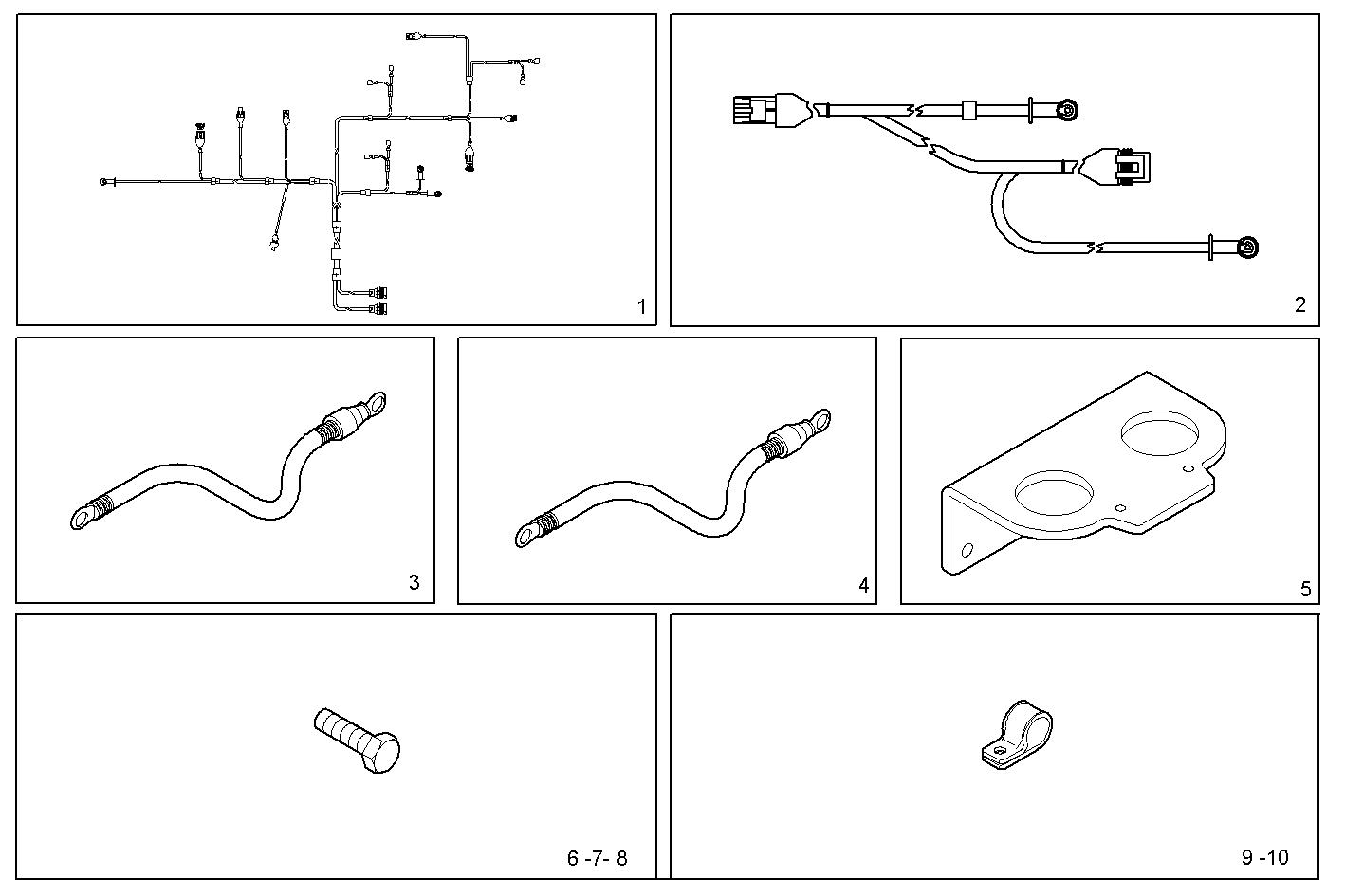 1

2

3

4

5

6 -7- 8

9 -10