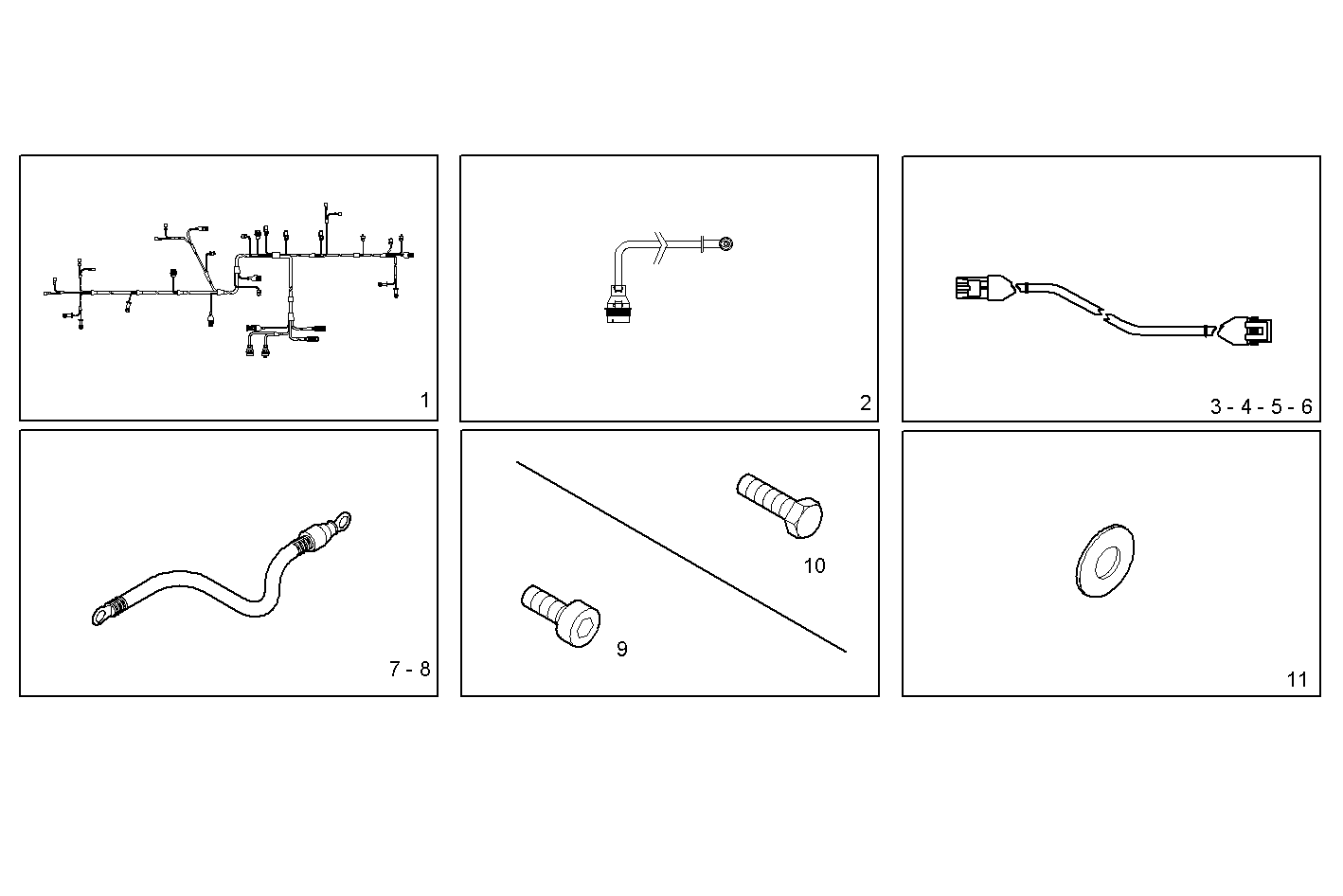 1

2

3 - 4 - 5 - 6

7 - 8

10

9

11