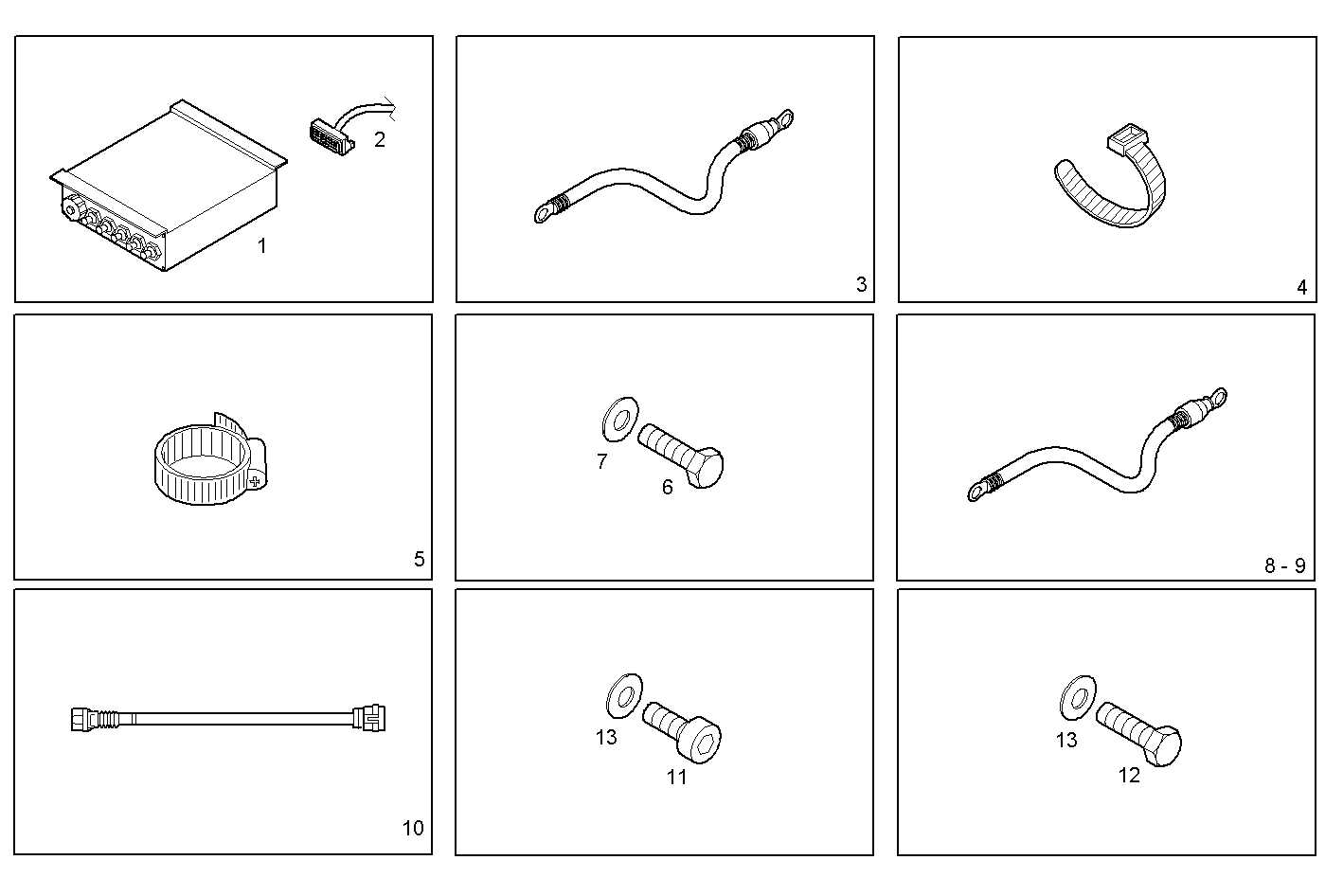 2
1

3

4

5

7
6

8 - 9

10

13
11

13
12