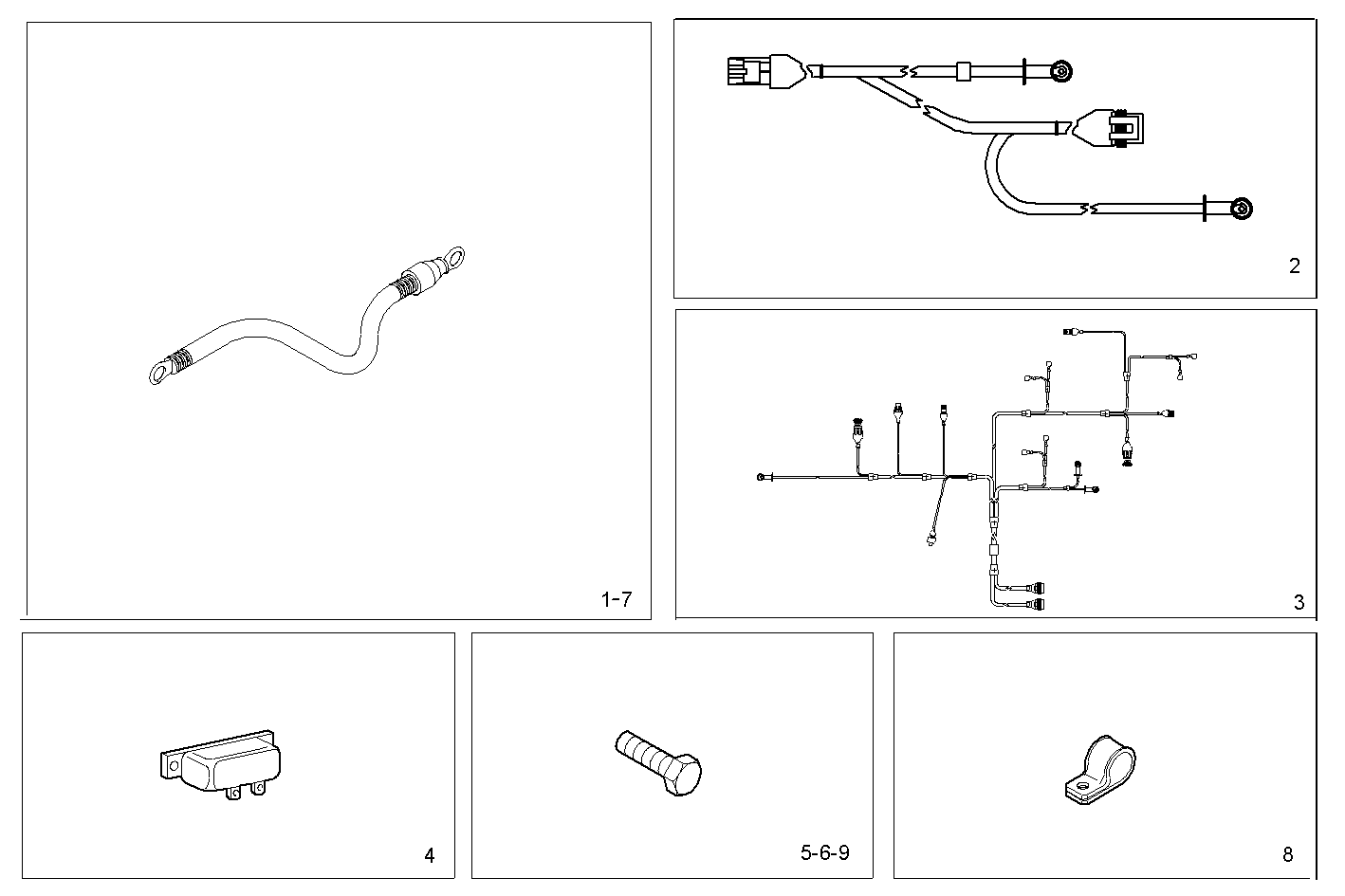 1-7

2

3

4

5-6-9

8