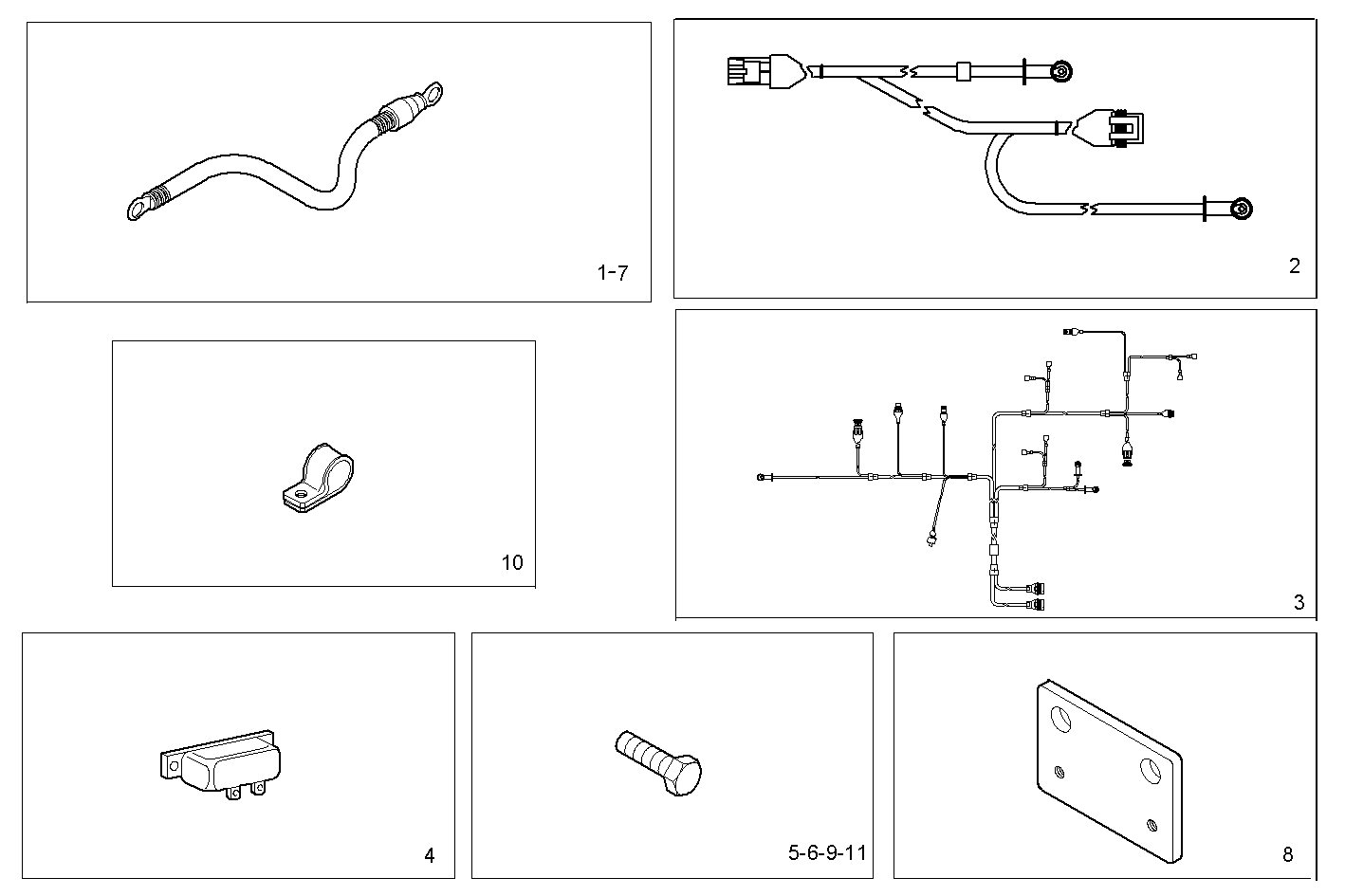 1-7

2

10

3

4

5-6-9-11

8