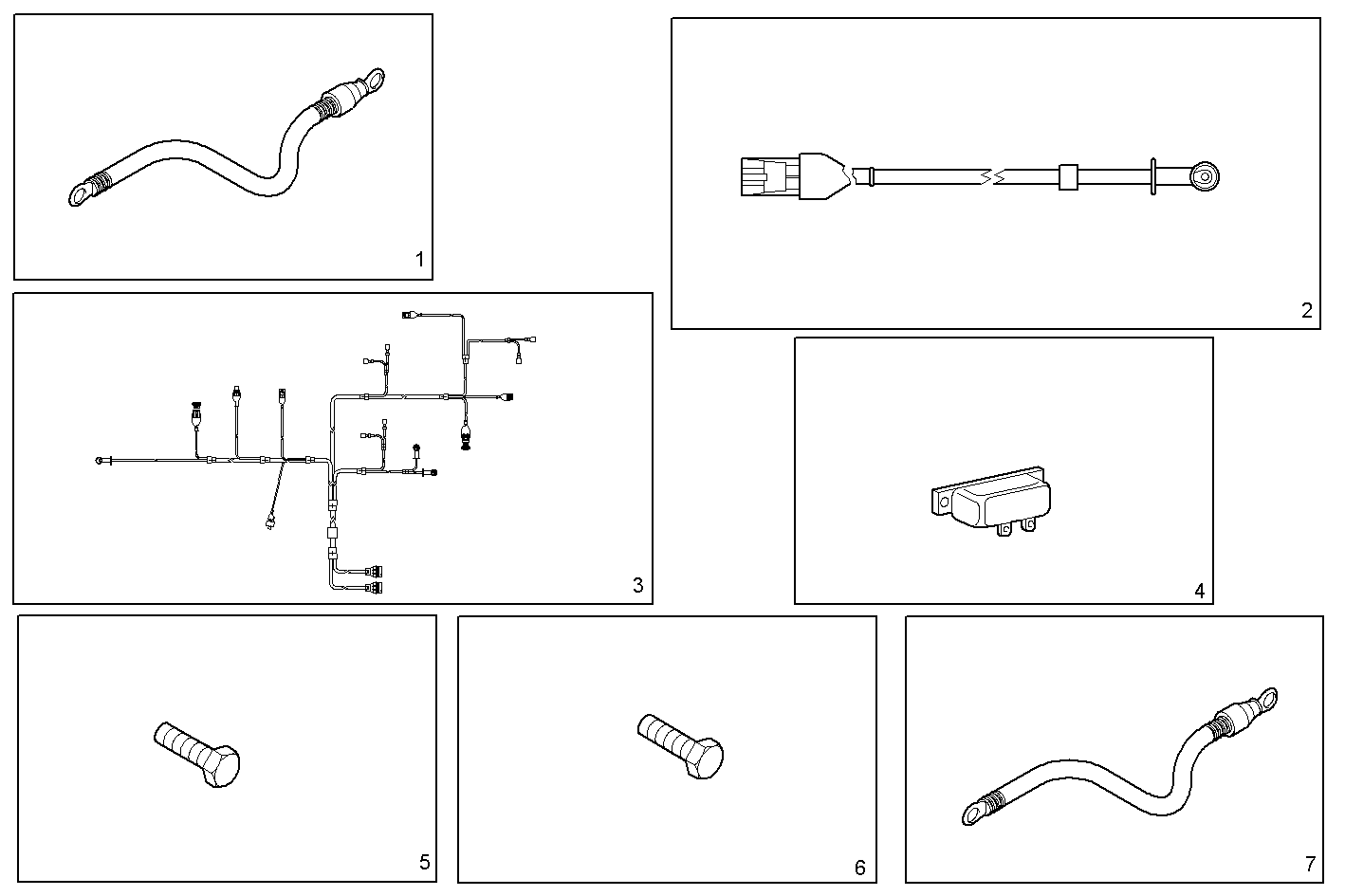 1

2

3

4

5

6

7