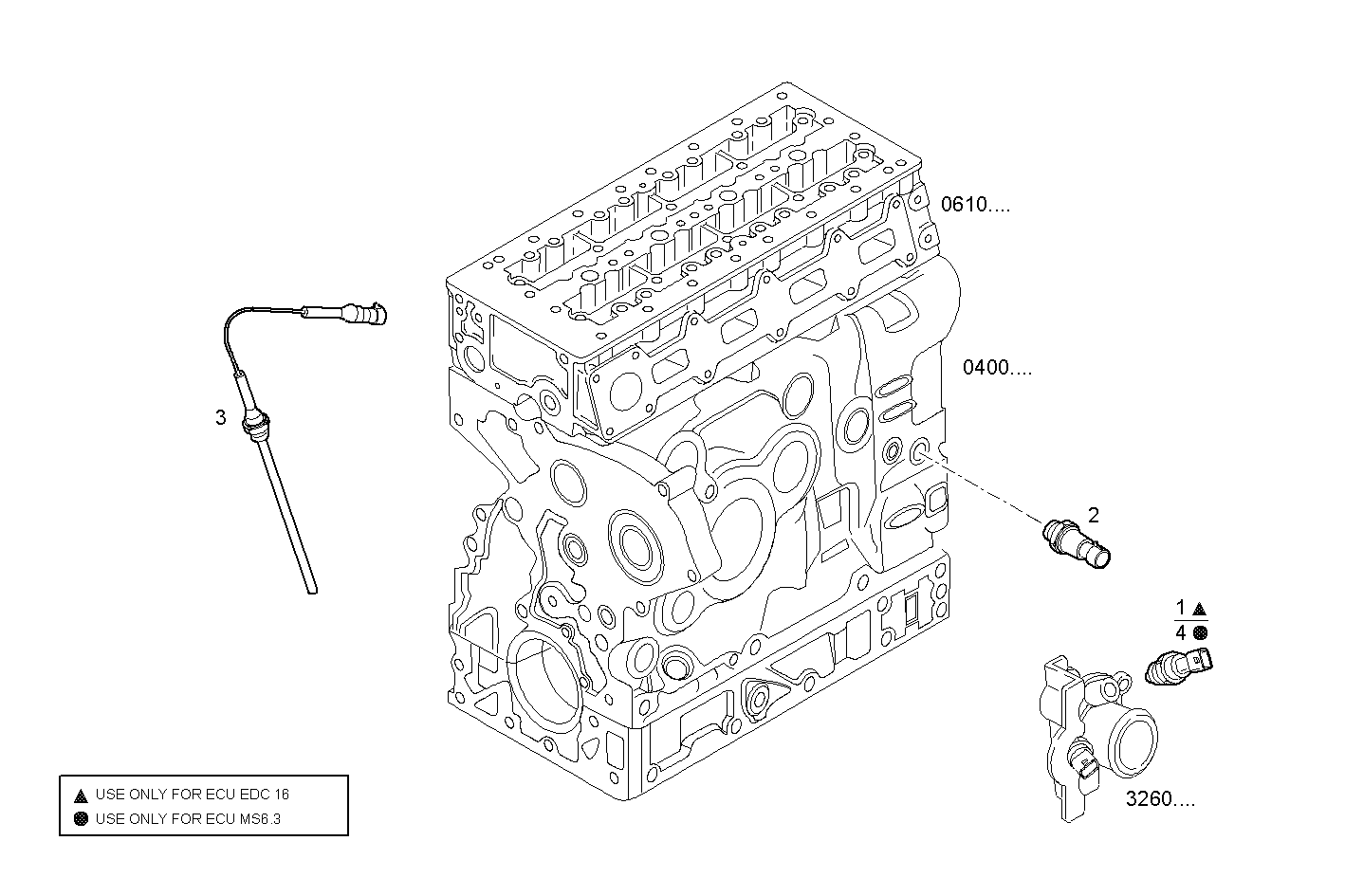 0610....

0400....

3

2

1 ▲
4 ●

3260....

▲ USE ONLY FOR ECU EDC 16
● USE ONLY FOR ECU MS6.3