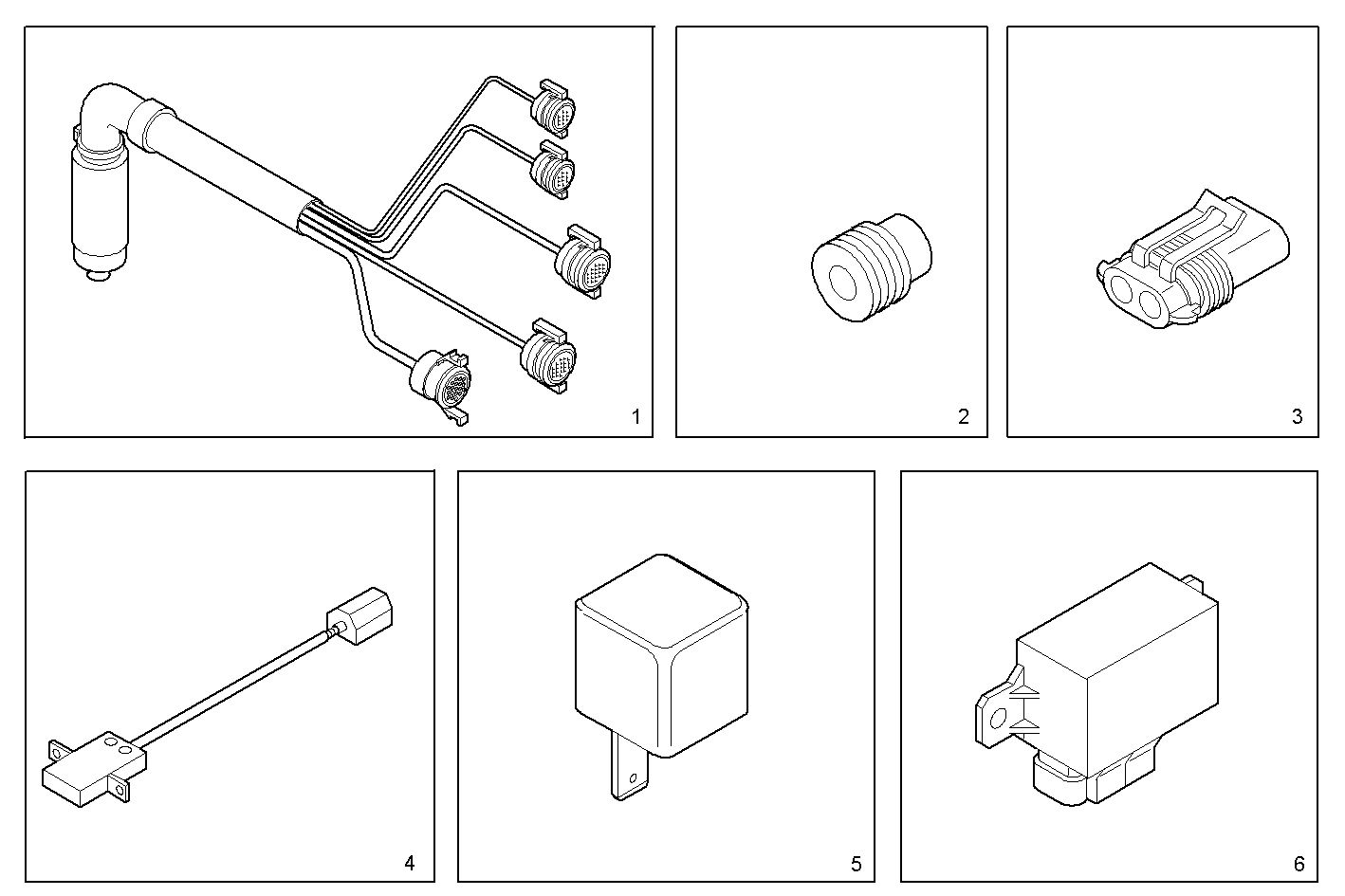 1

2

3

4

5

6