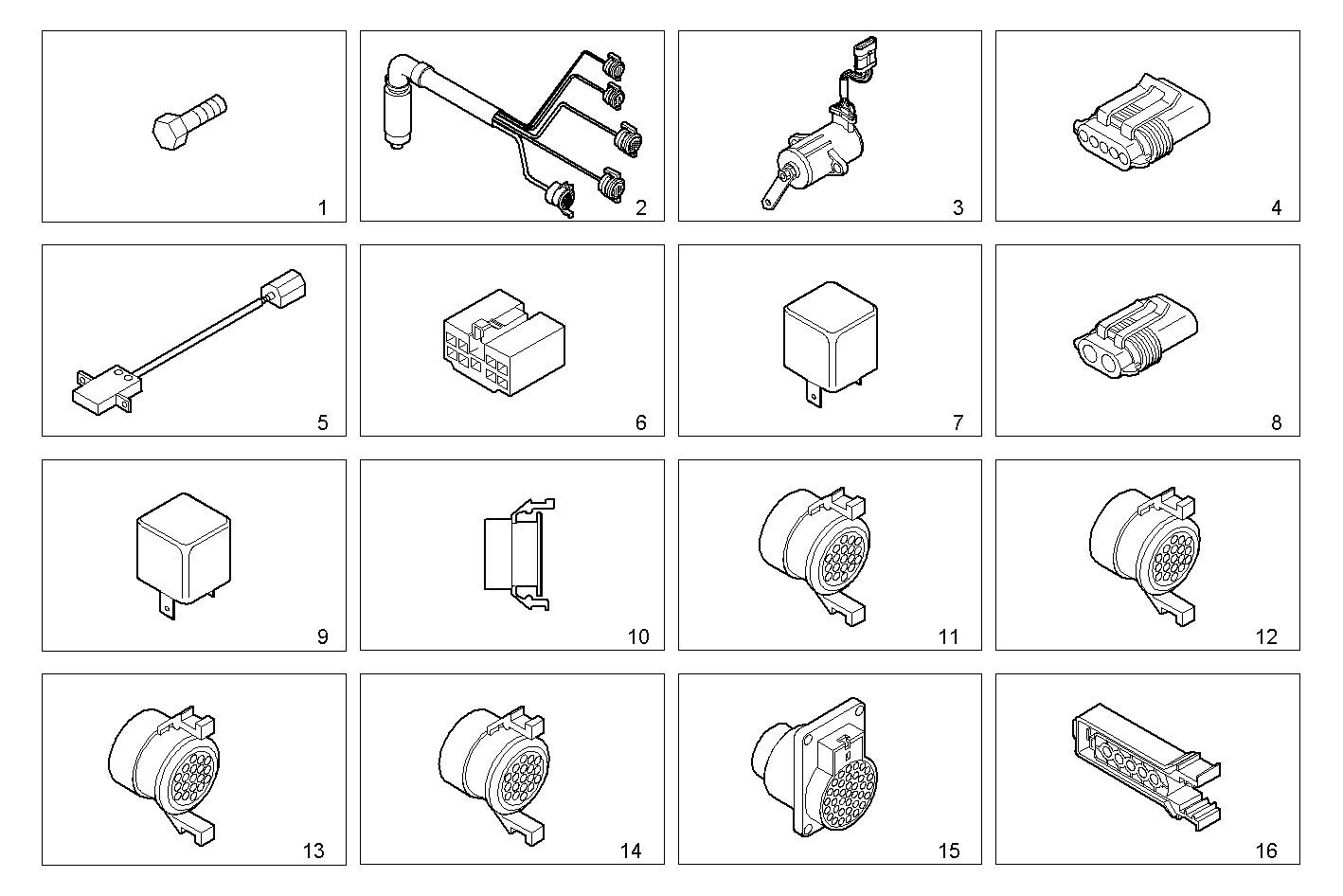 1

2

3

4

5

6

7

8

9

10

11

12

13

14

15

16