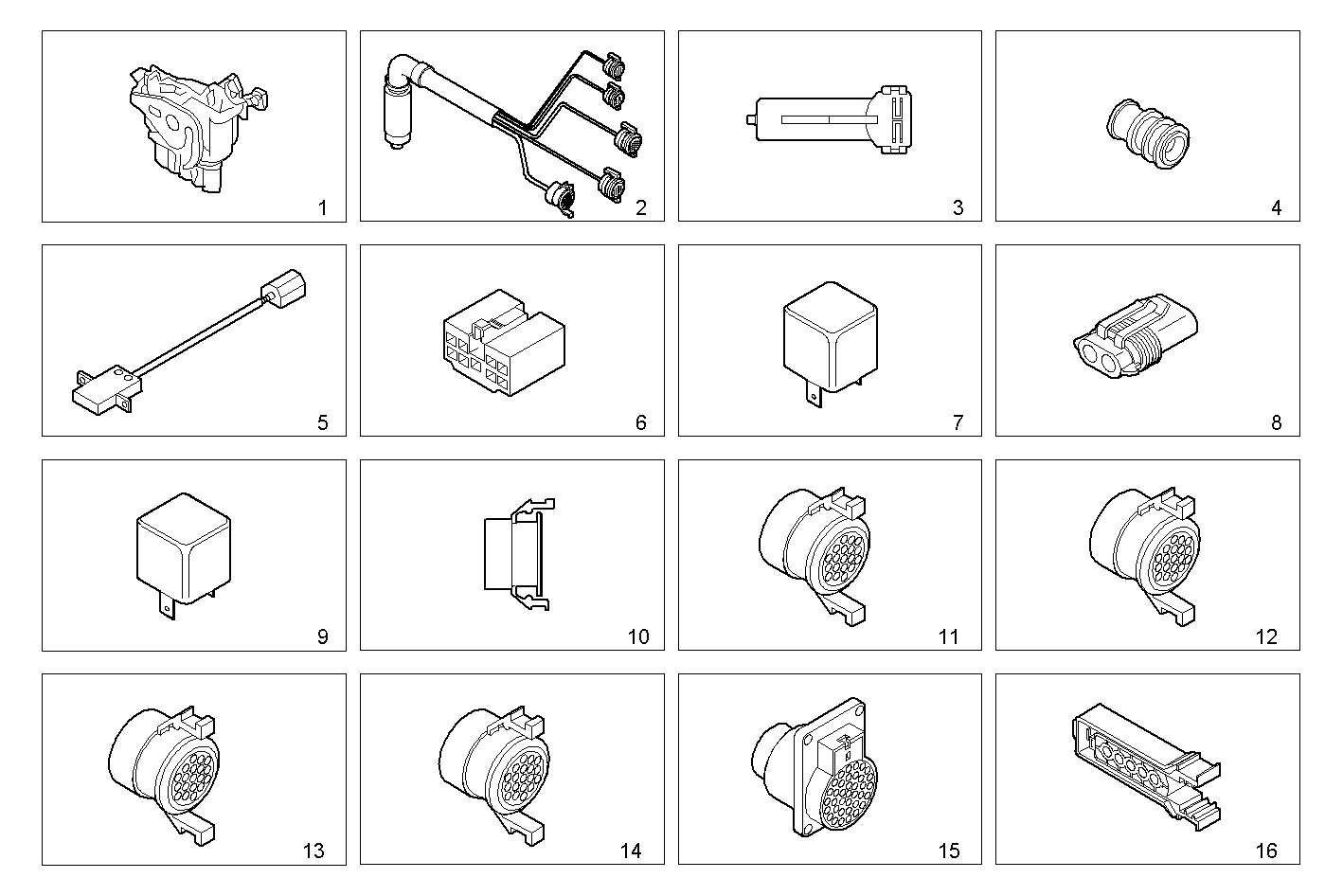 1
2
3
4
5
6
7
8
9
10
11
12
13
14
15
16