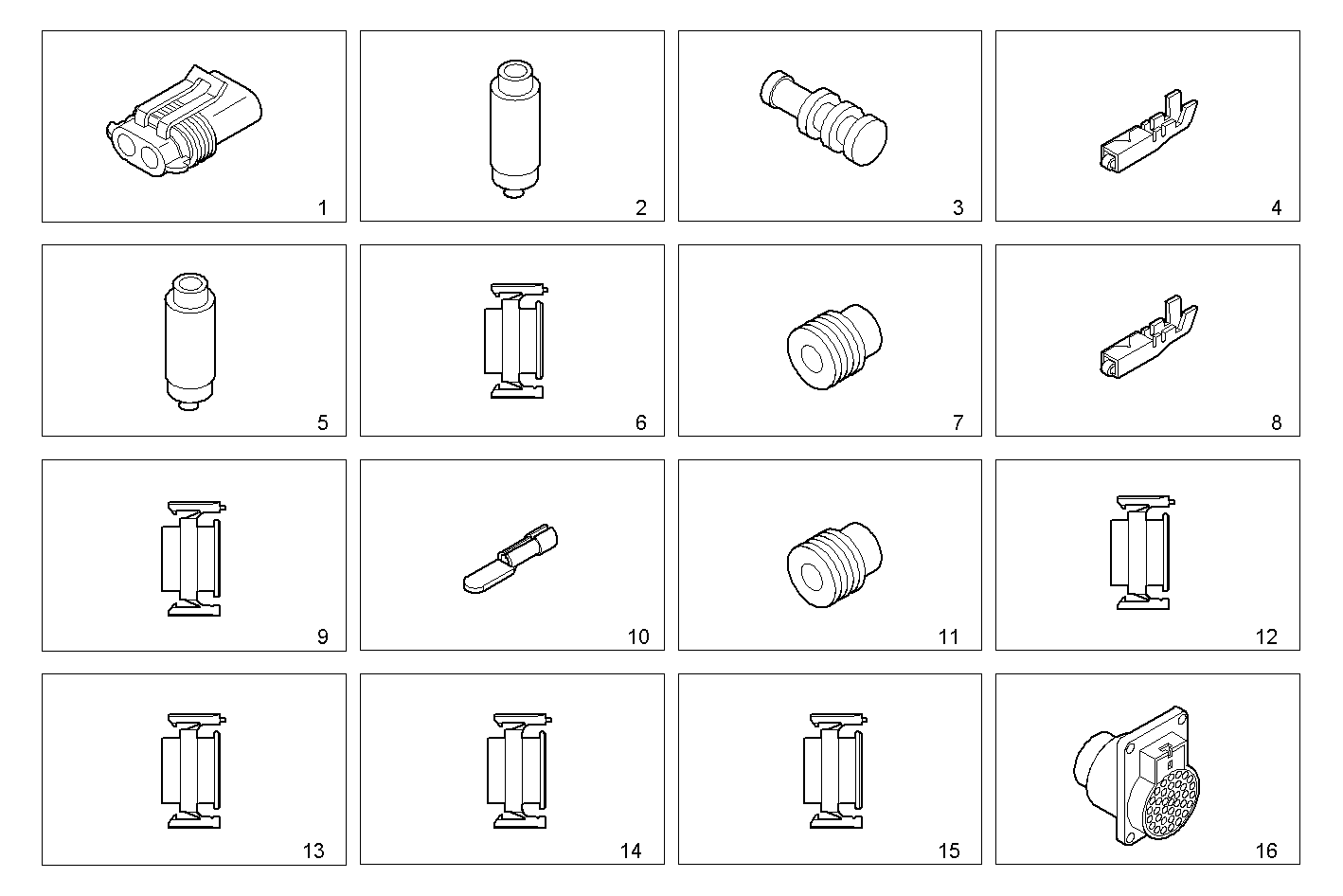 1

2

3

4

5

6

7

8

9

10

11

12

13

14

15

16