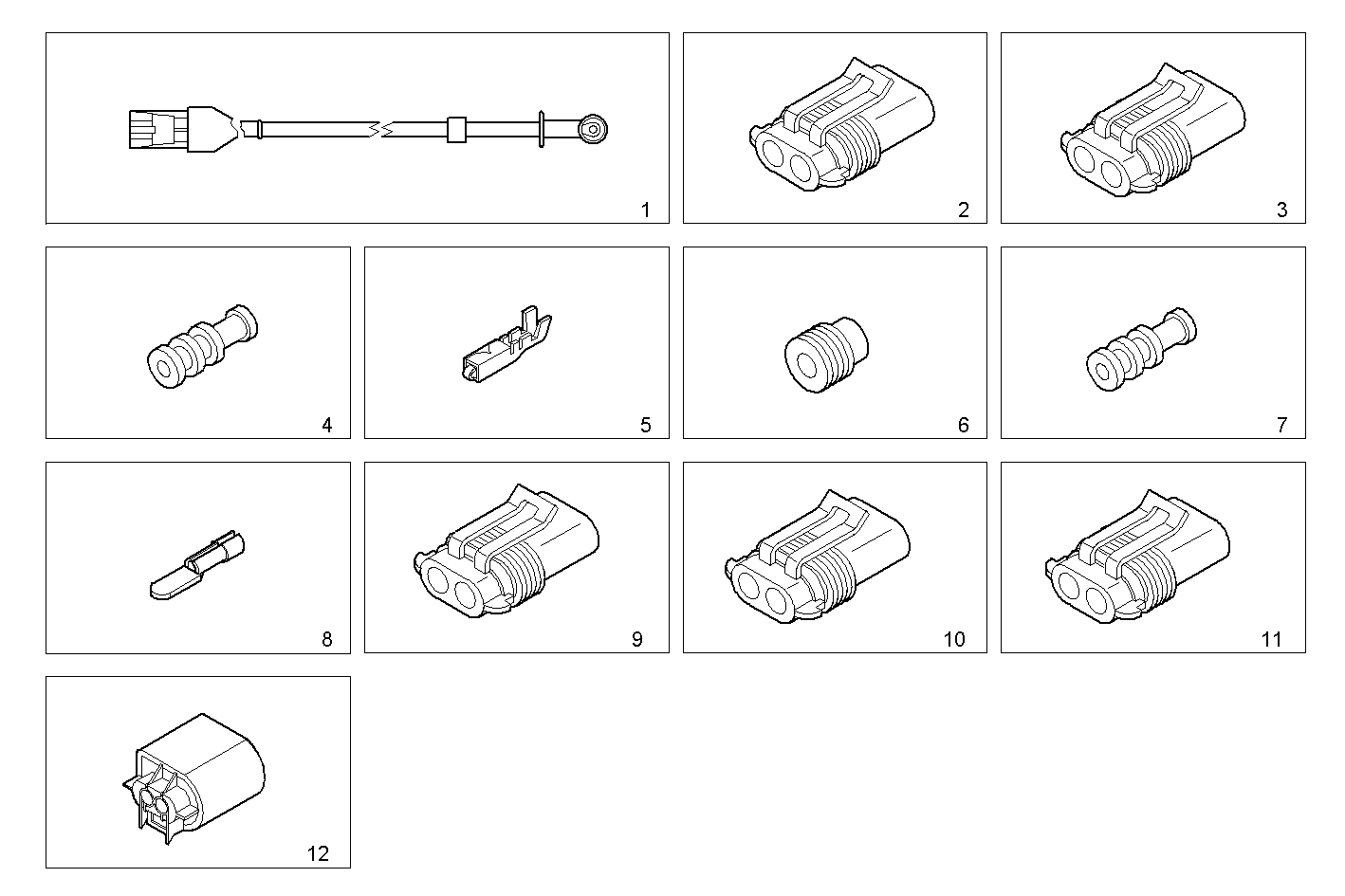 1

2

3

4

5

6

7

8

9

10

11

12