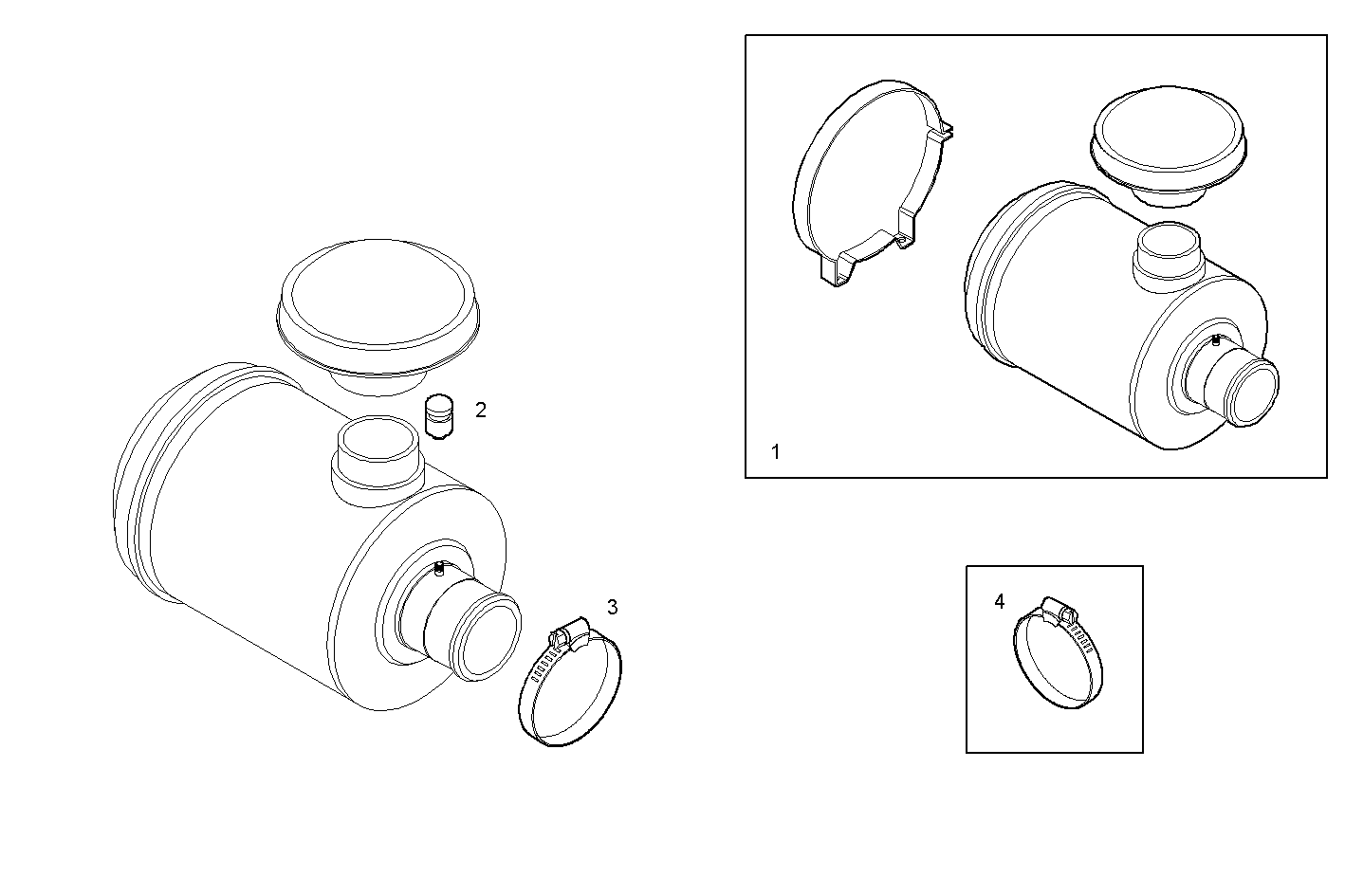 2
3
1
4