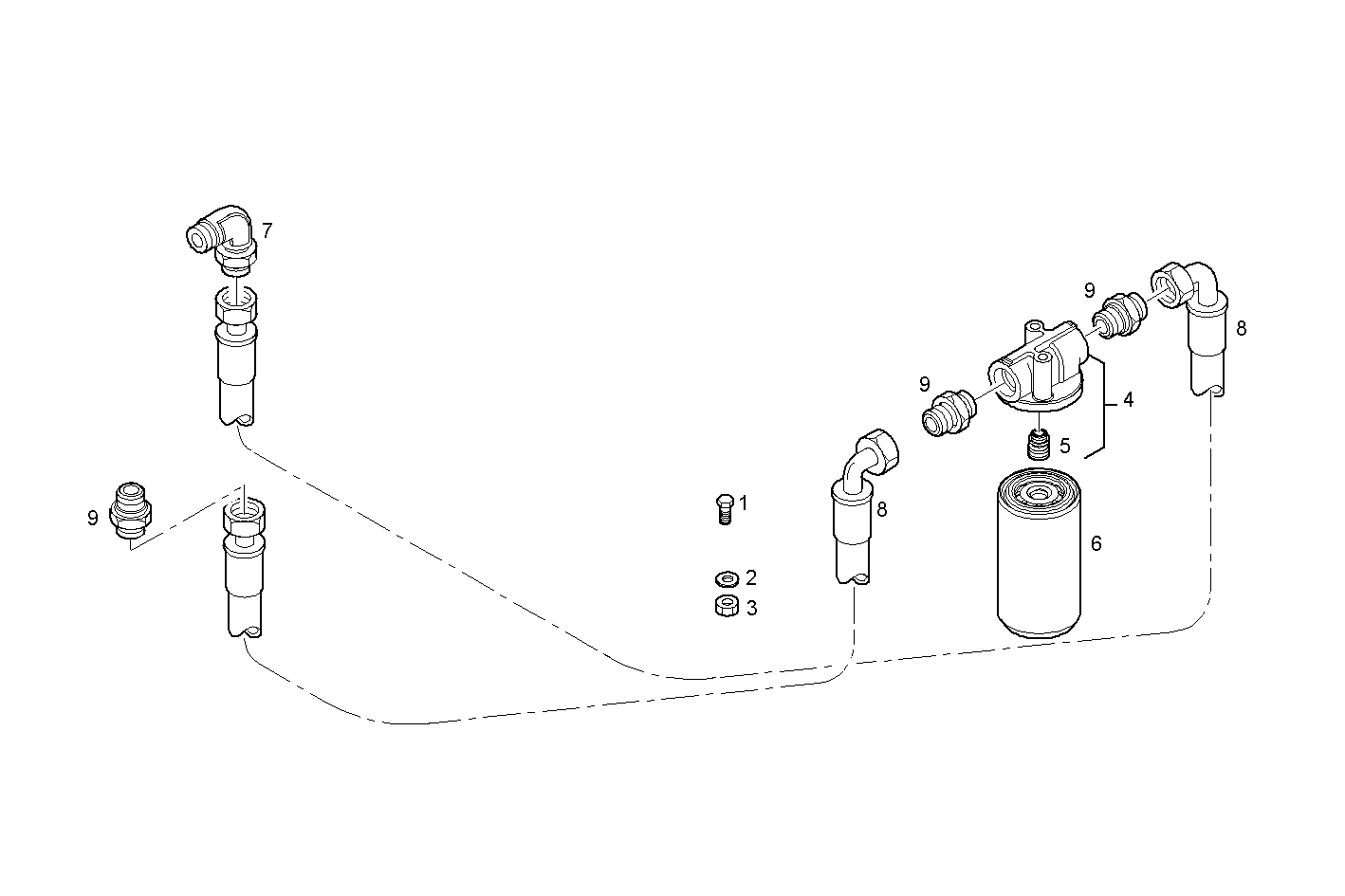 7
9
8
9
4
5
9
1
8
6
2
3