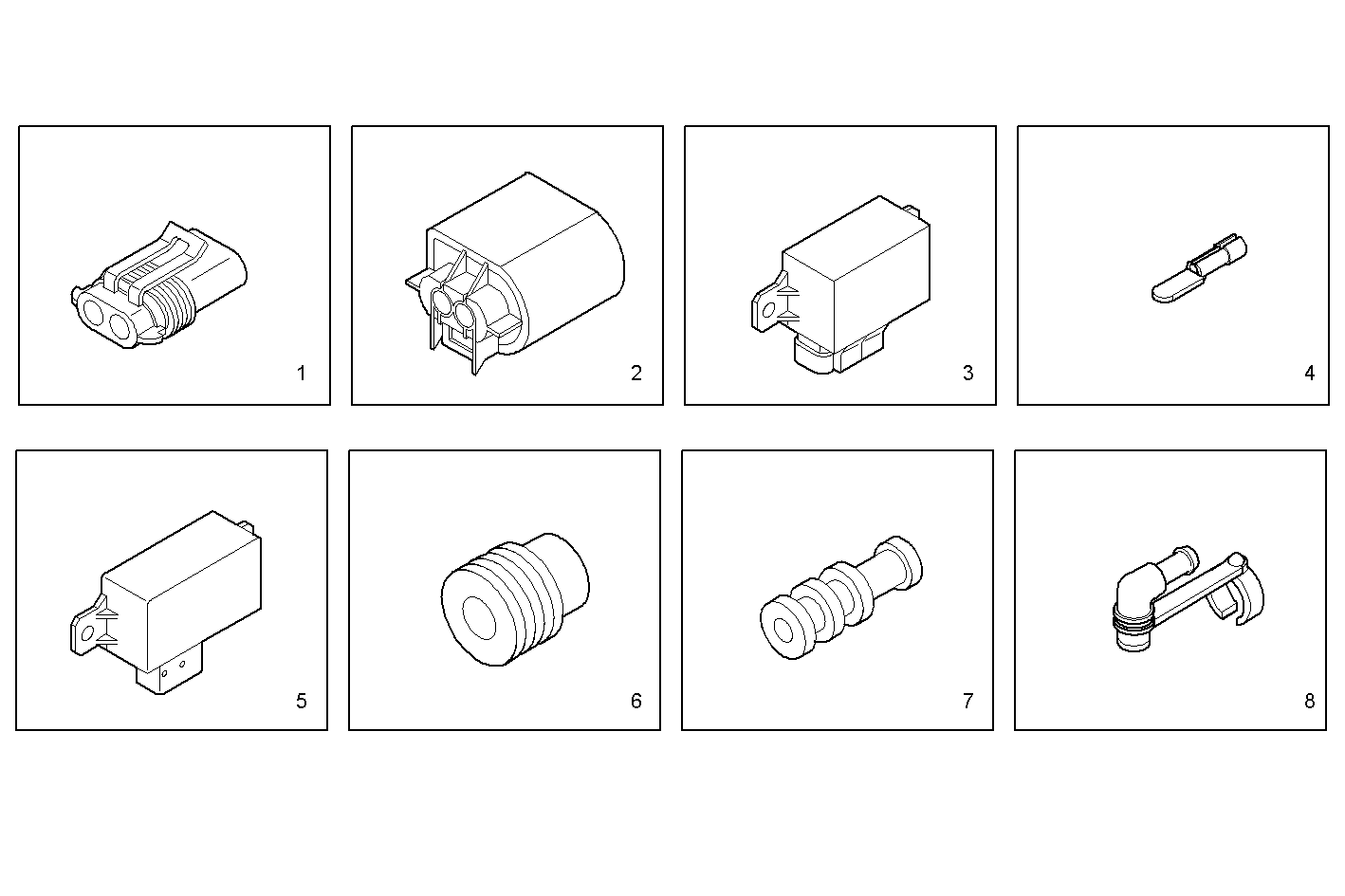 1
2
3
4
5
6
7
8