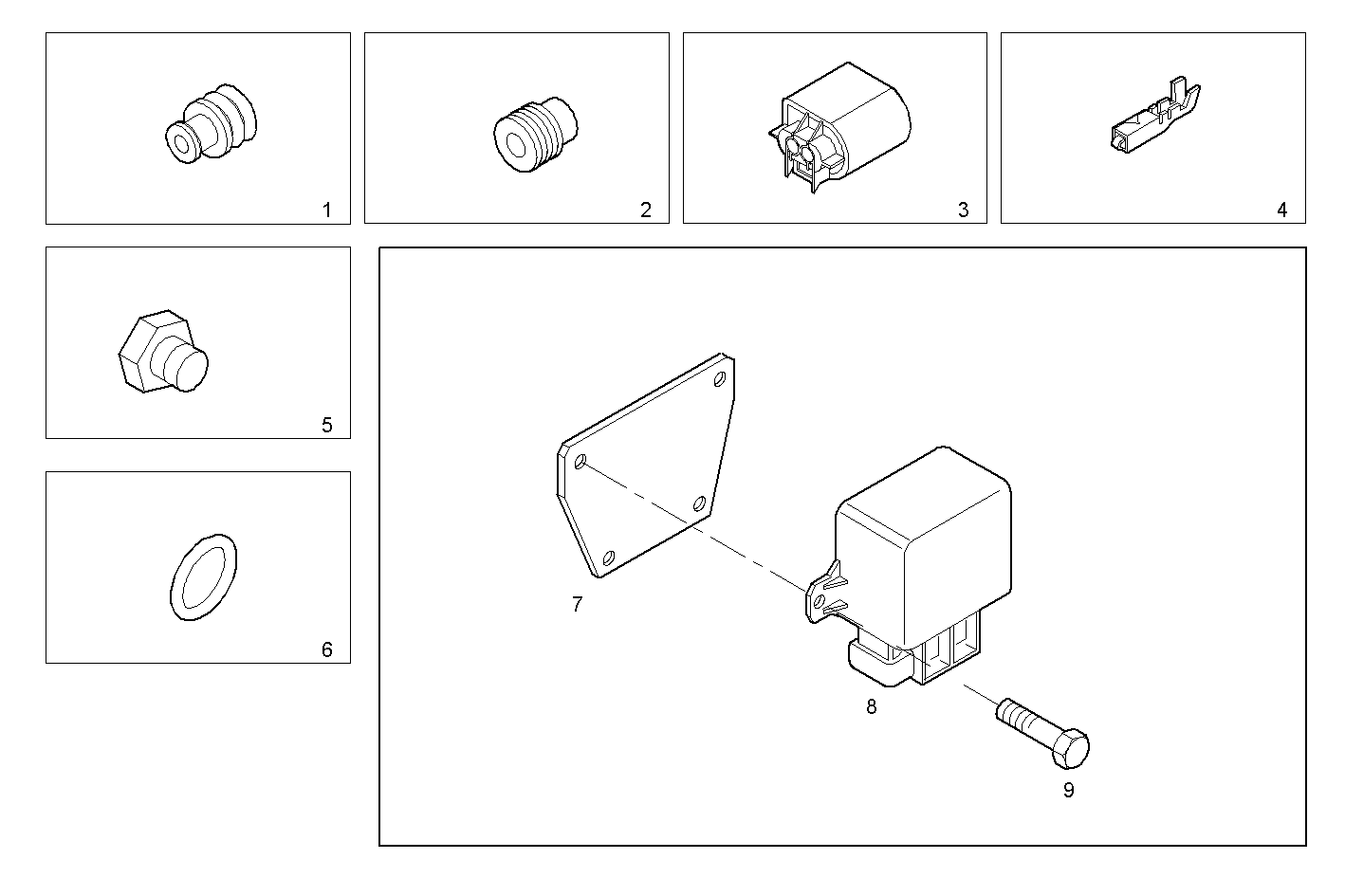 1

2

3

4

5

6

7

8

9