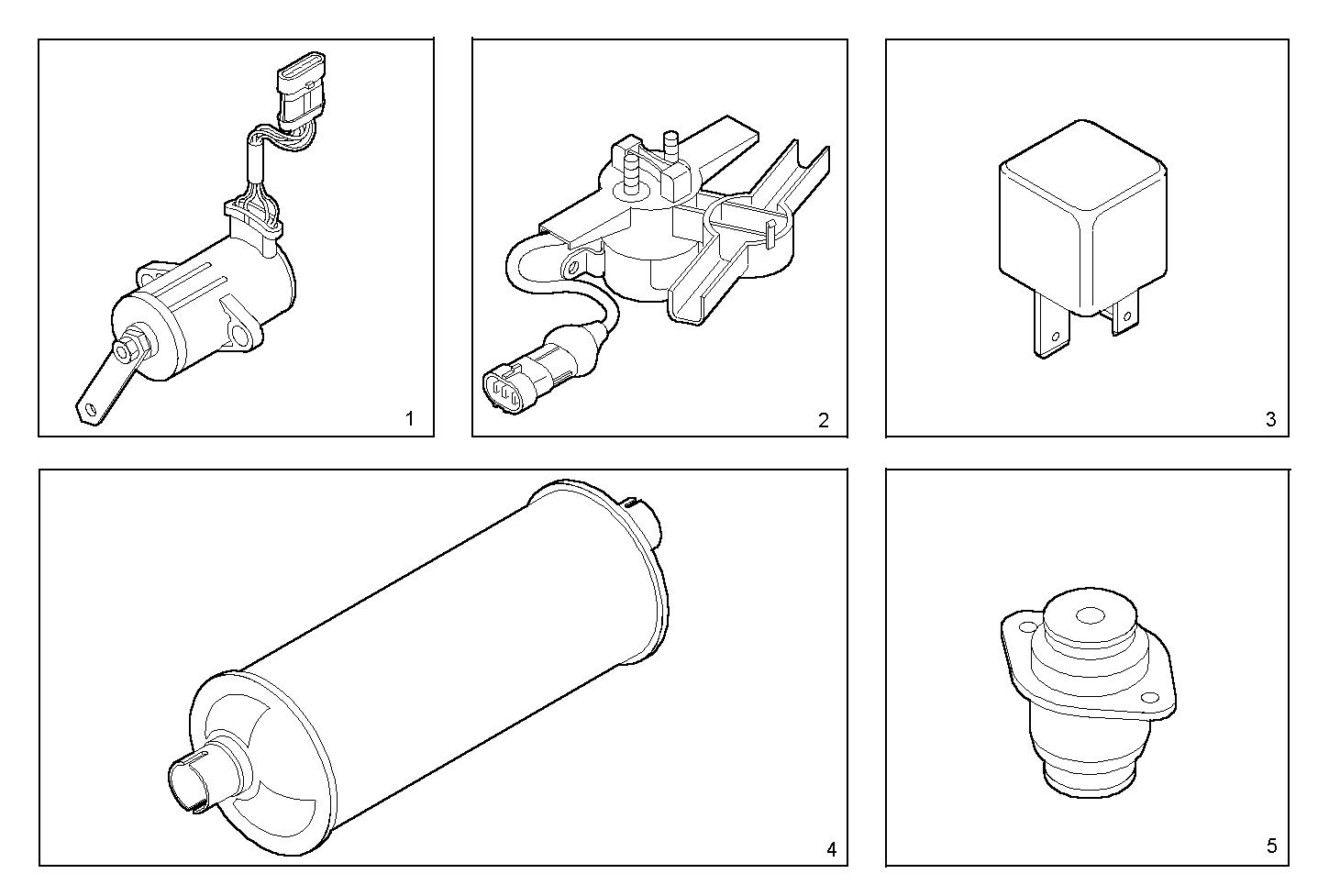 1

2

3

4

5