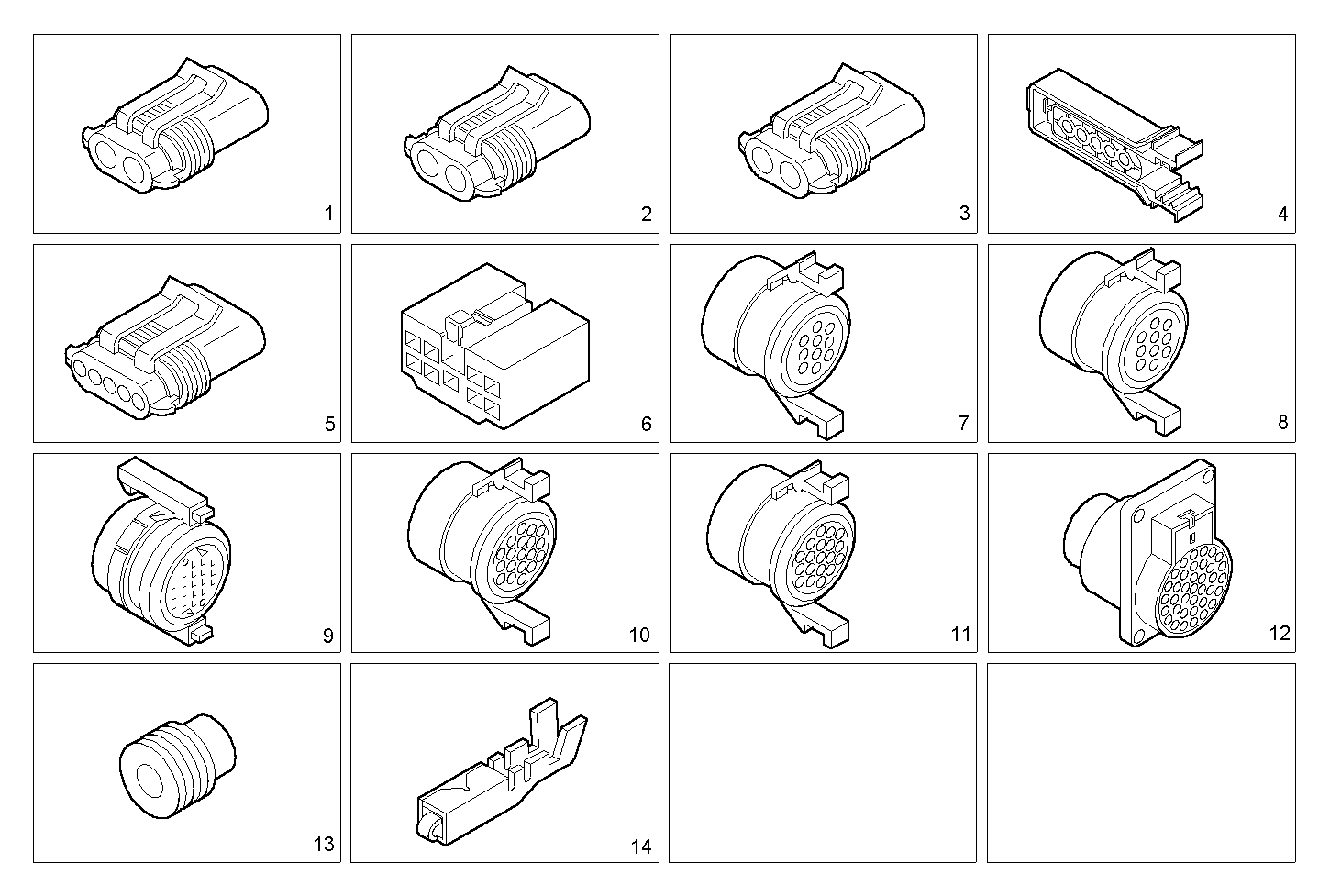 1

2

3

4

5

6

7

8

9

10

11

12

13

14