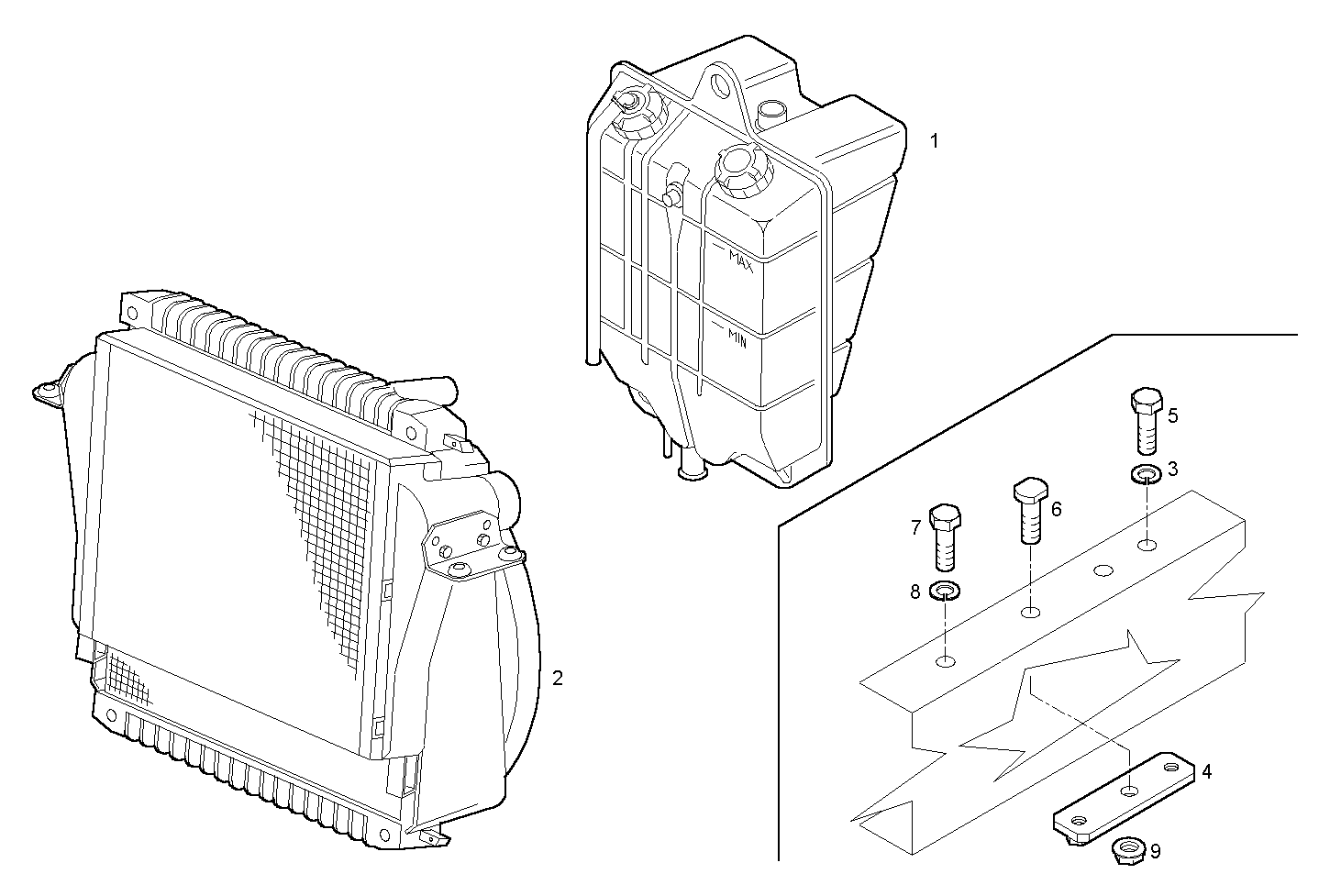 1
MAX
MIN
2
5
3
7
6
8
4
9