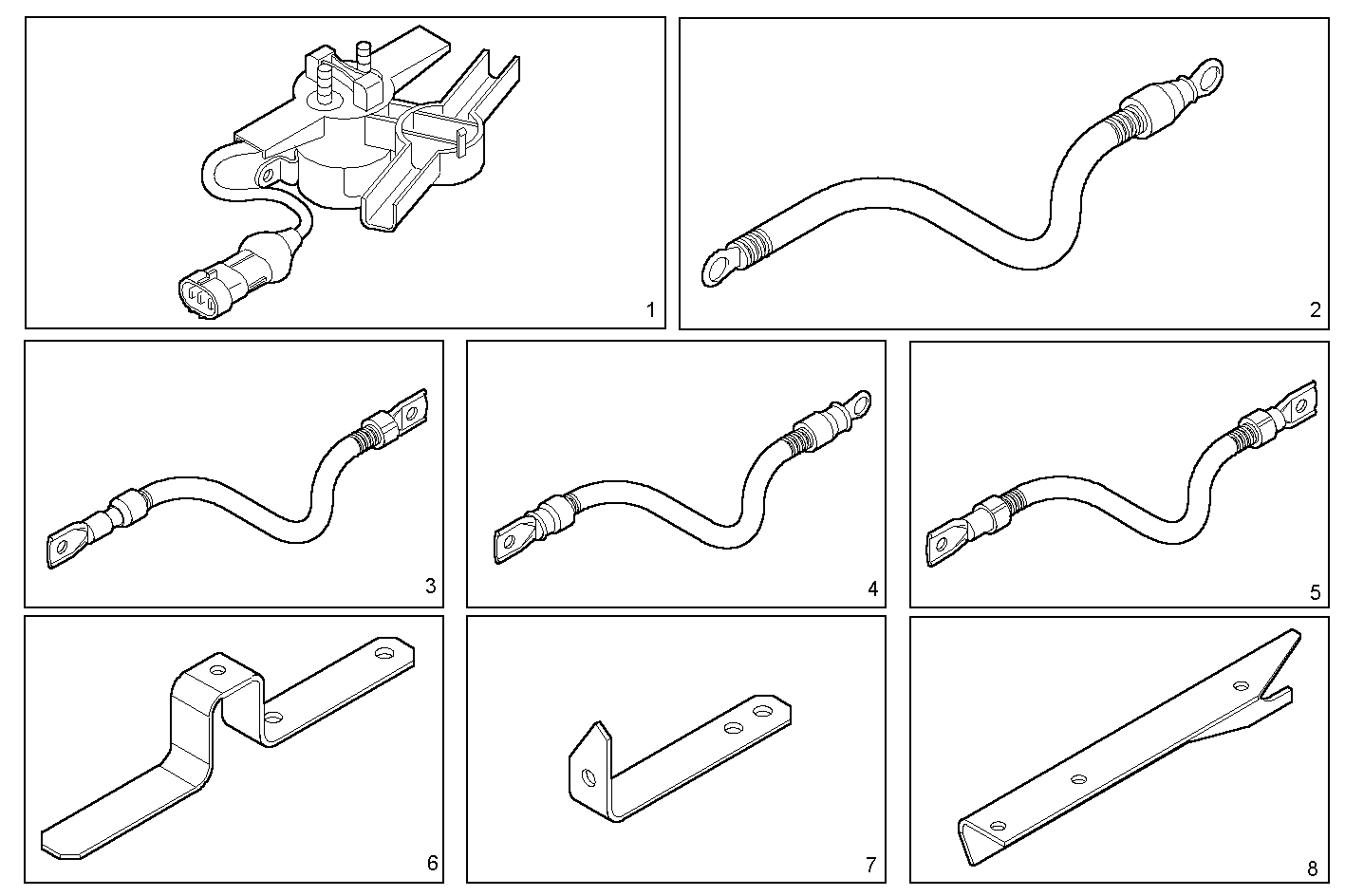 1
2
3
4
5
6
7
8