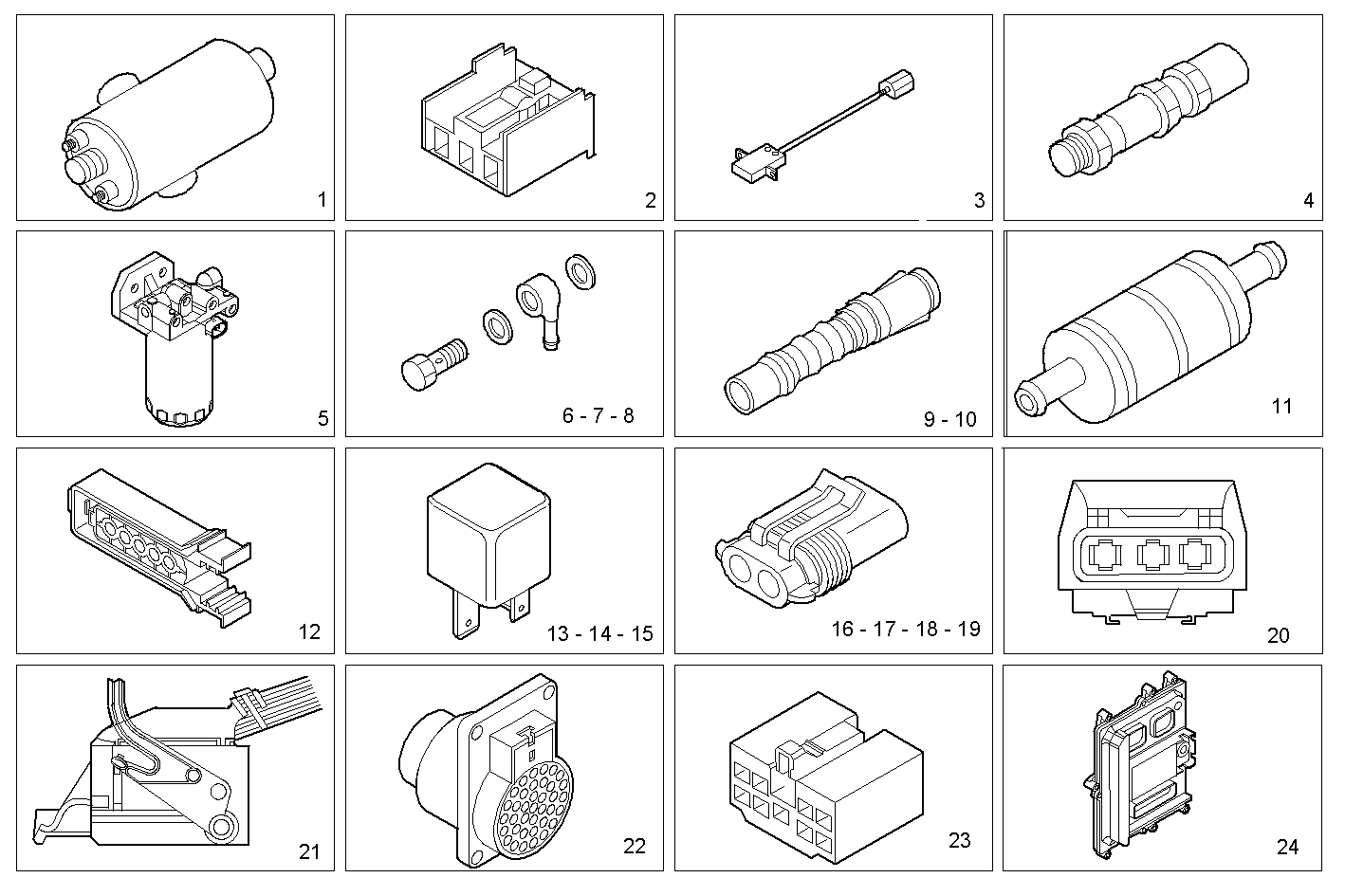 1

2

3

4

5

6 - 7 - 8

9 - 10

11

12

13 - 14 - 15

16 - 17 - 18 - 19

20

21

22

23

24