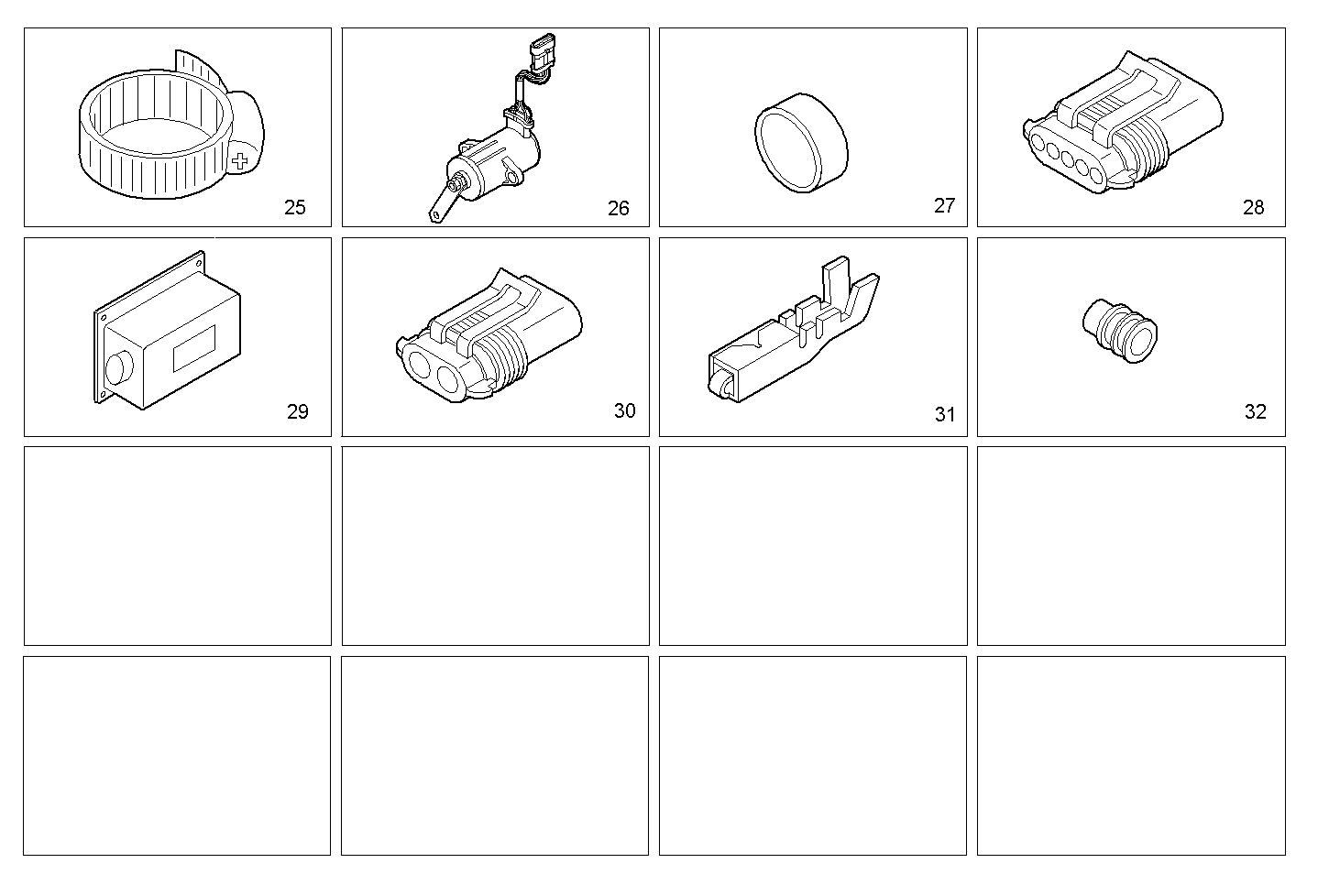 25

26

27

28

29

30

31

32