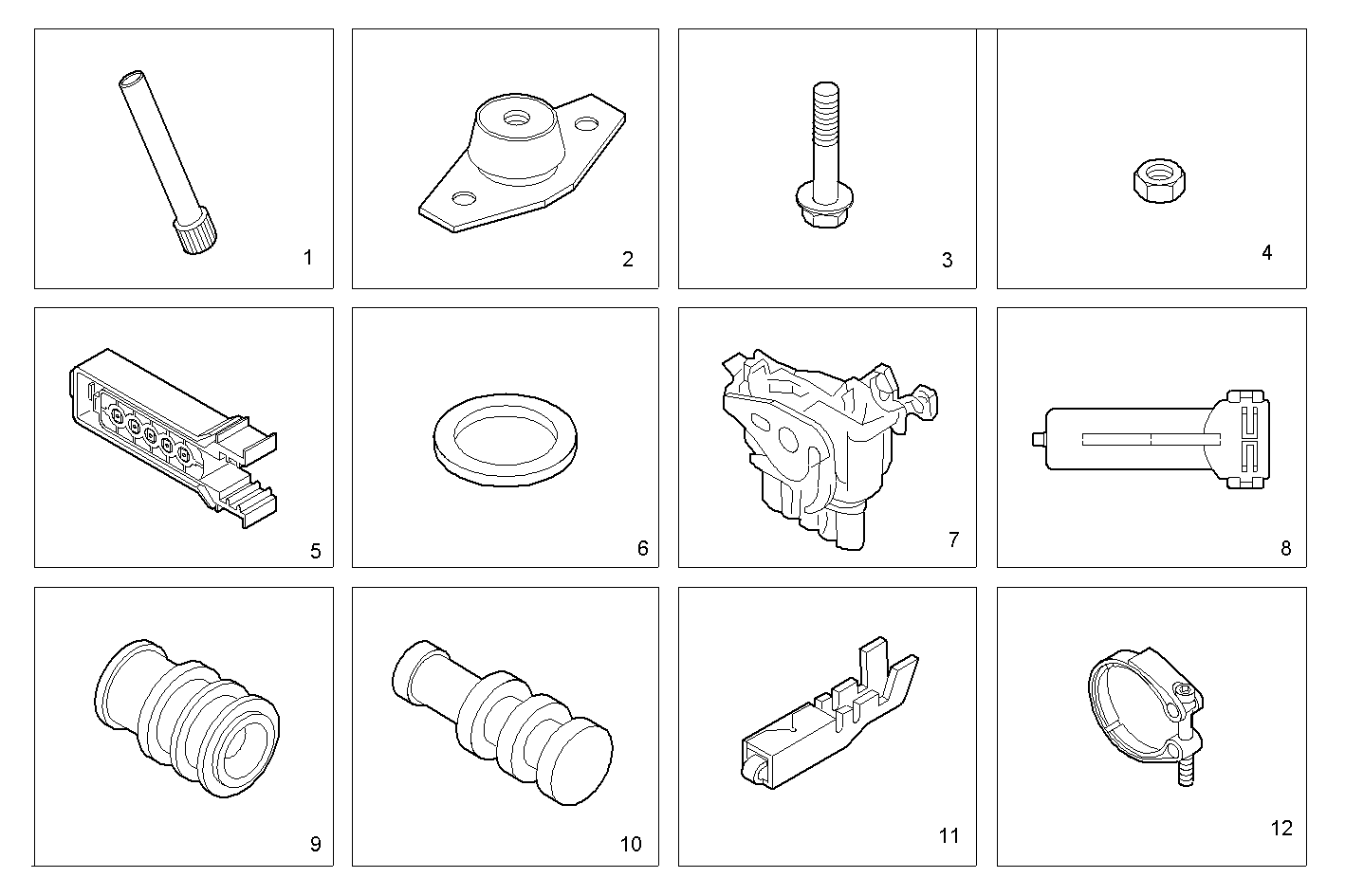 1

2

3

4

5

6

7

8

9

10

11

12