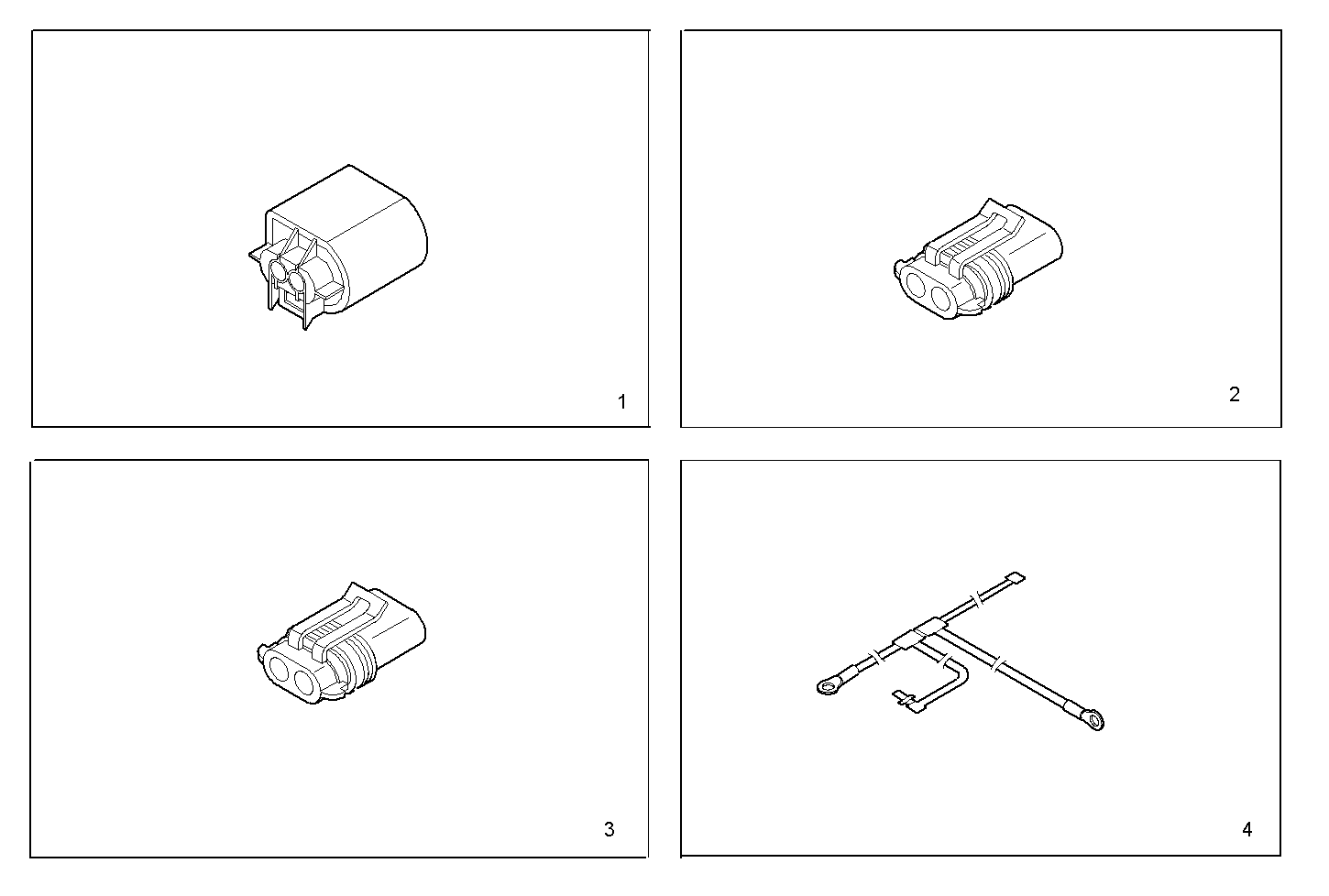 1

2

3

4