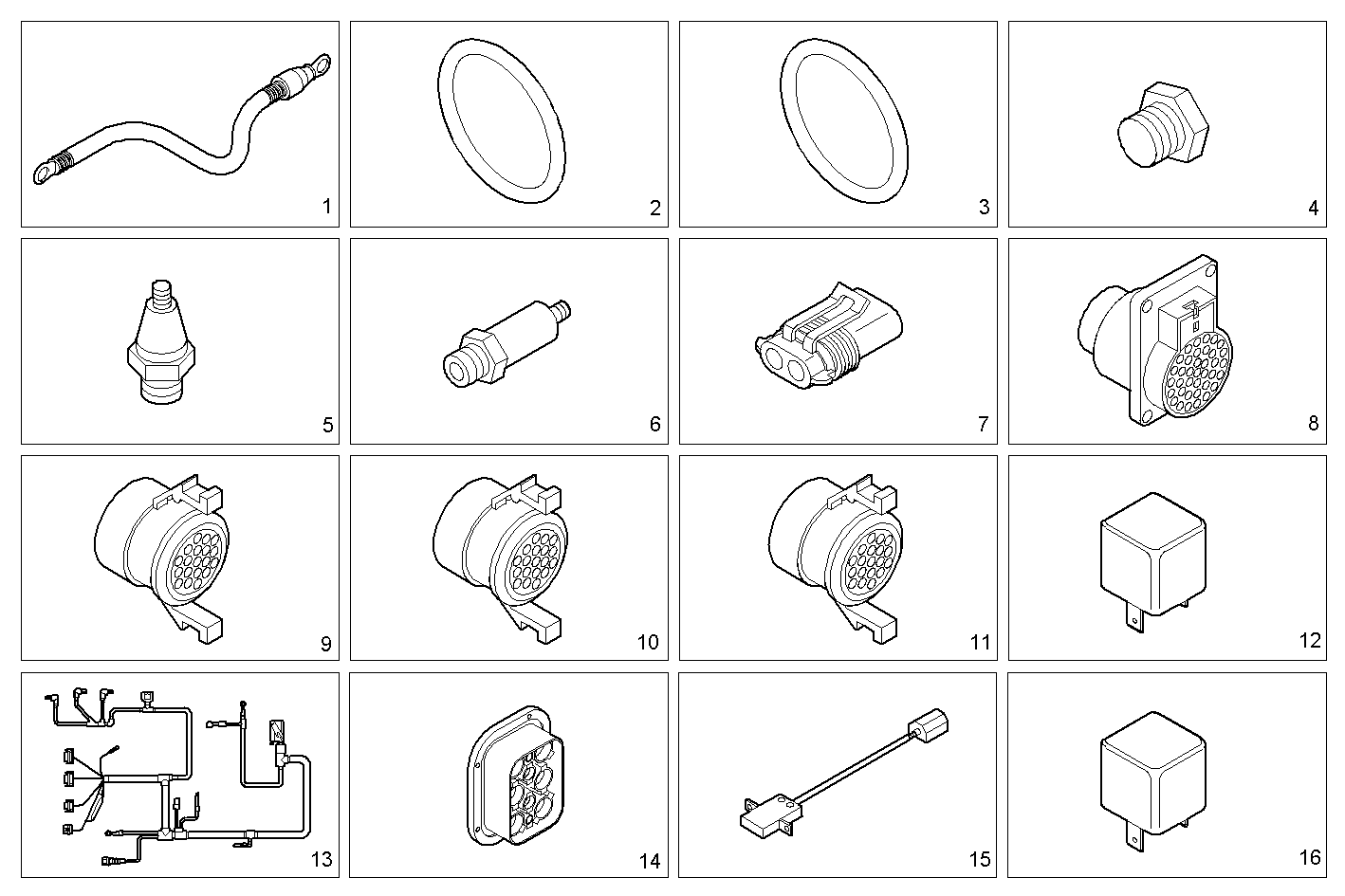 1
2
3
4
5
6
7
8
9
10
11
12
13
14
15
16