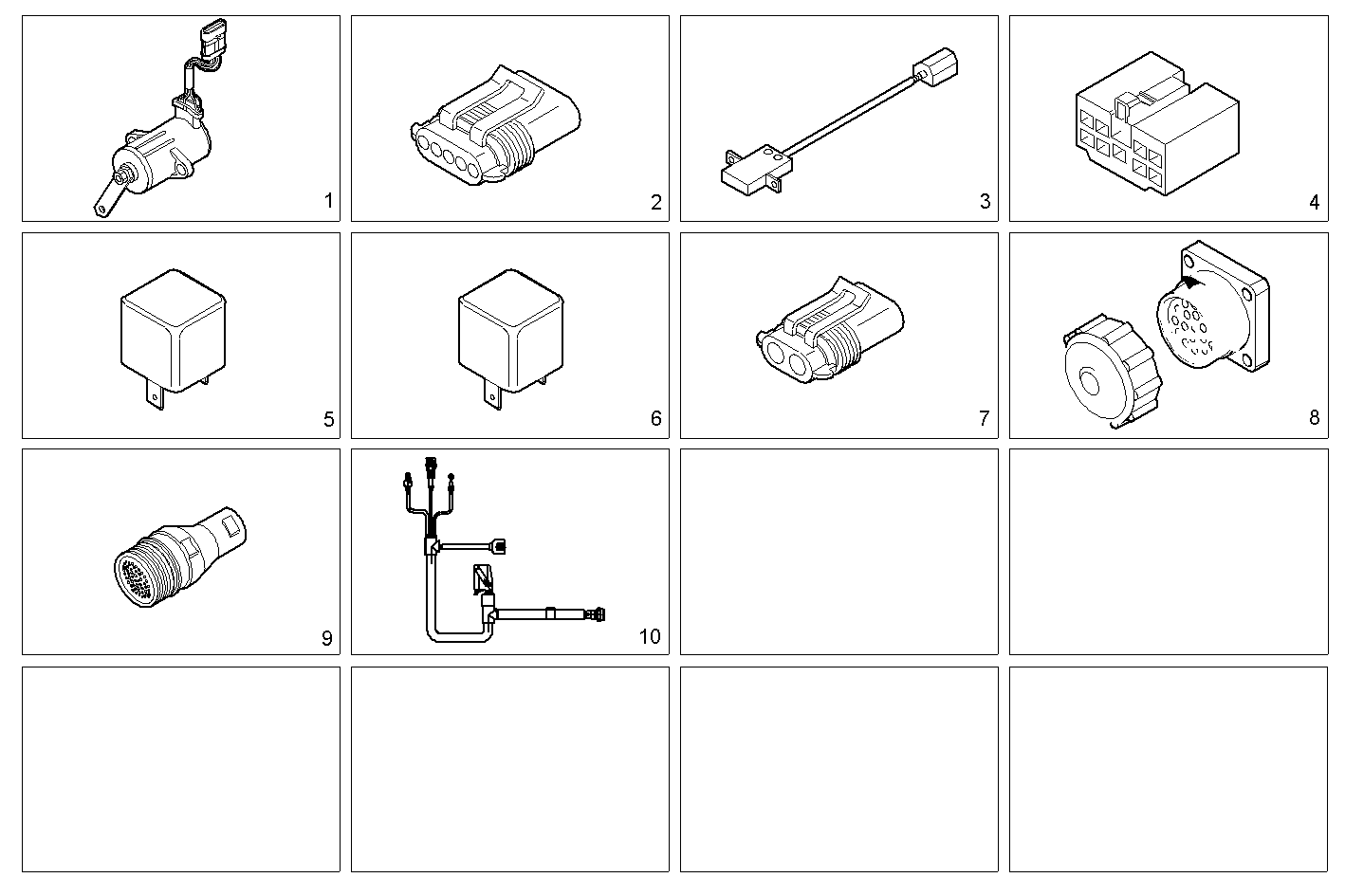 1

2

3

4

5

6

7

8

9

10