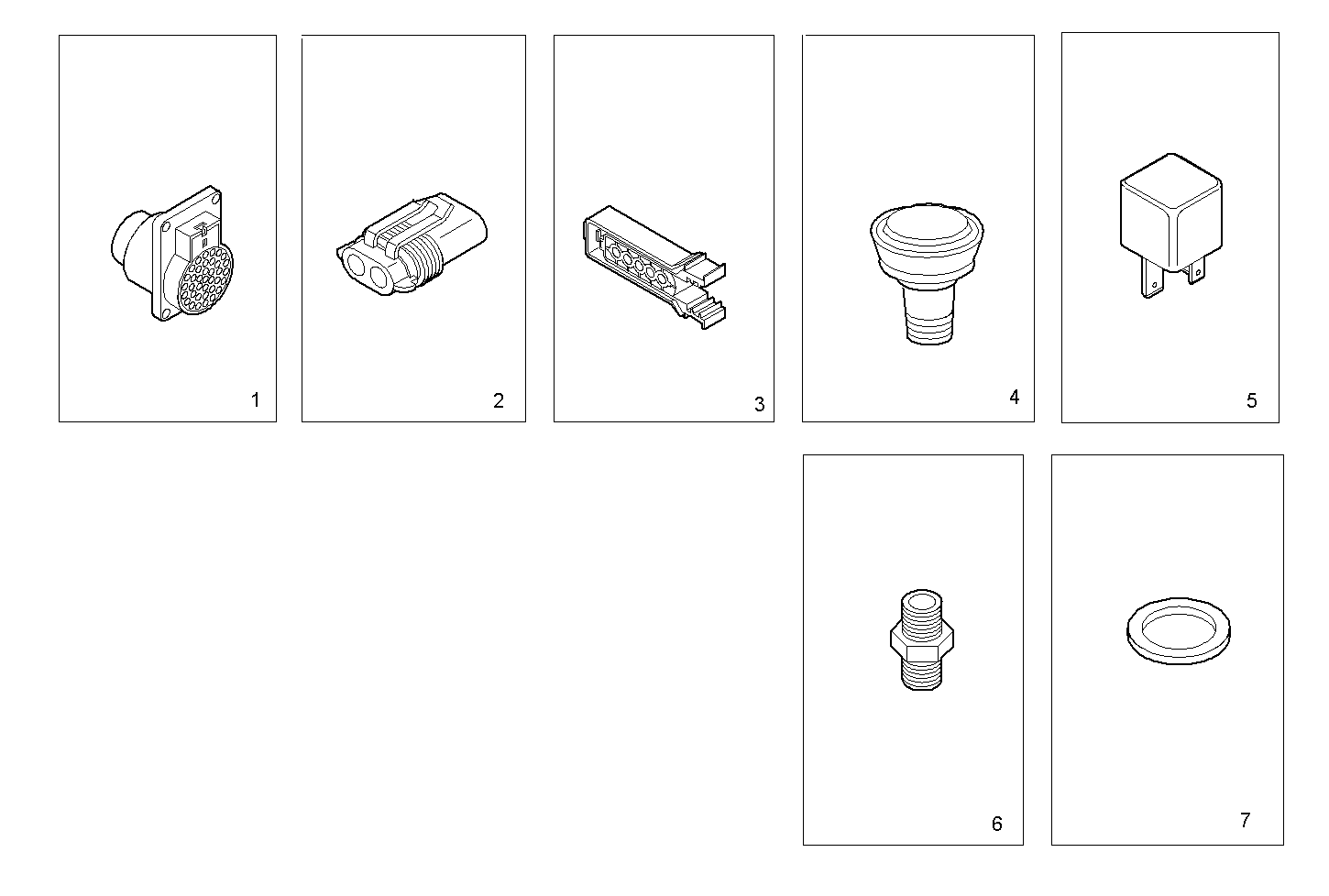 1

2

3

4

5

6

7