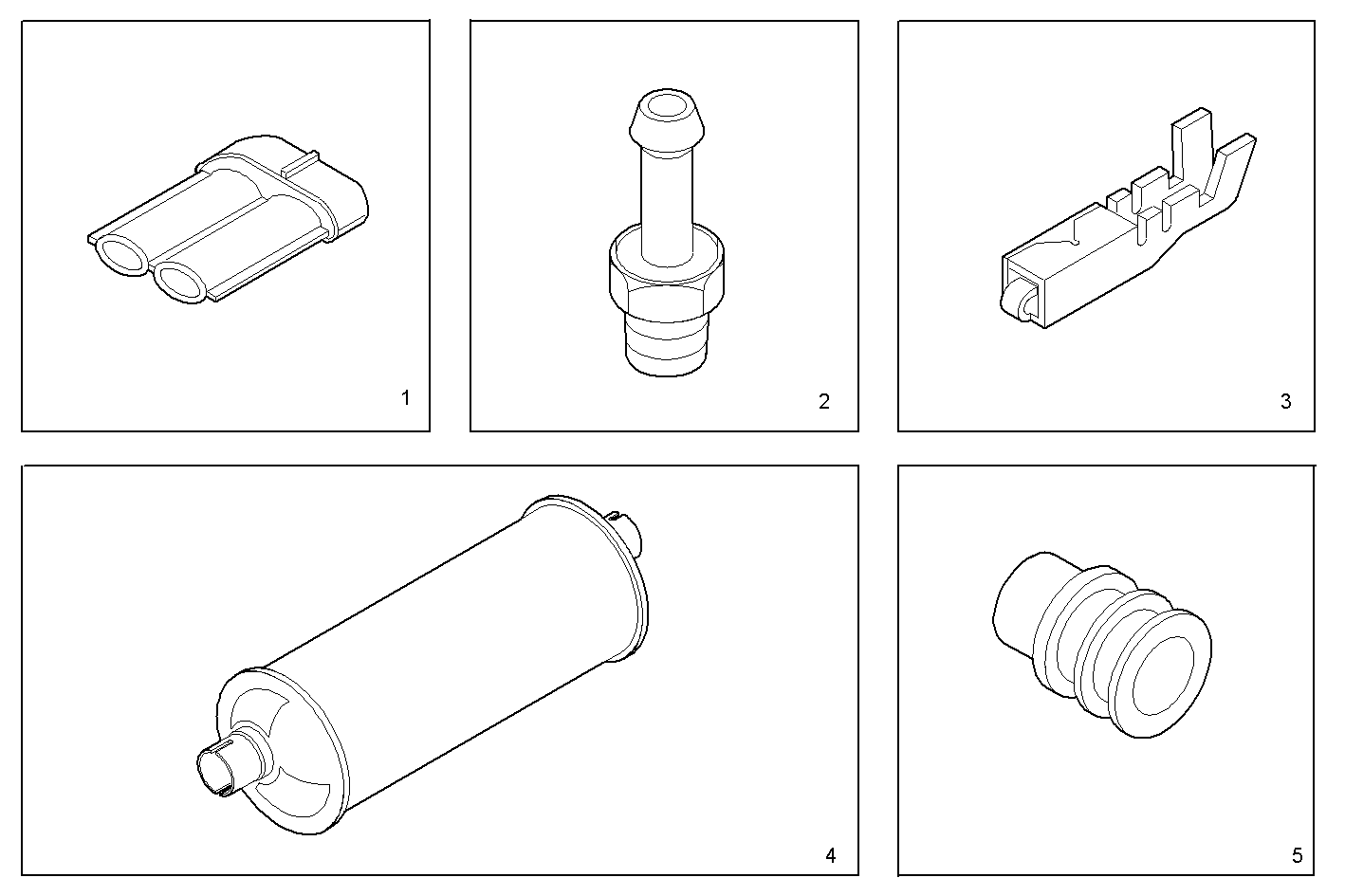 1

2

3

4

5