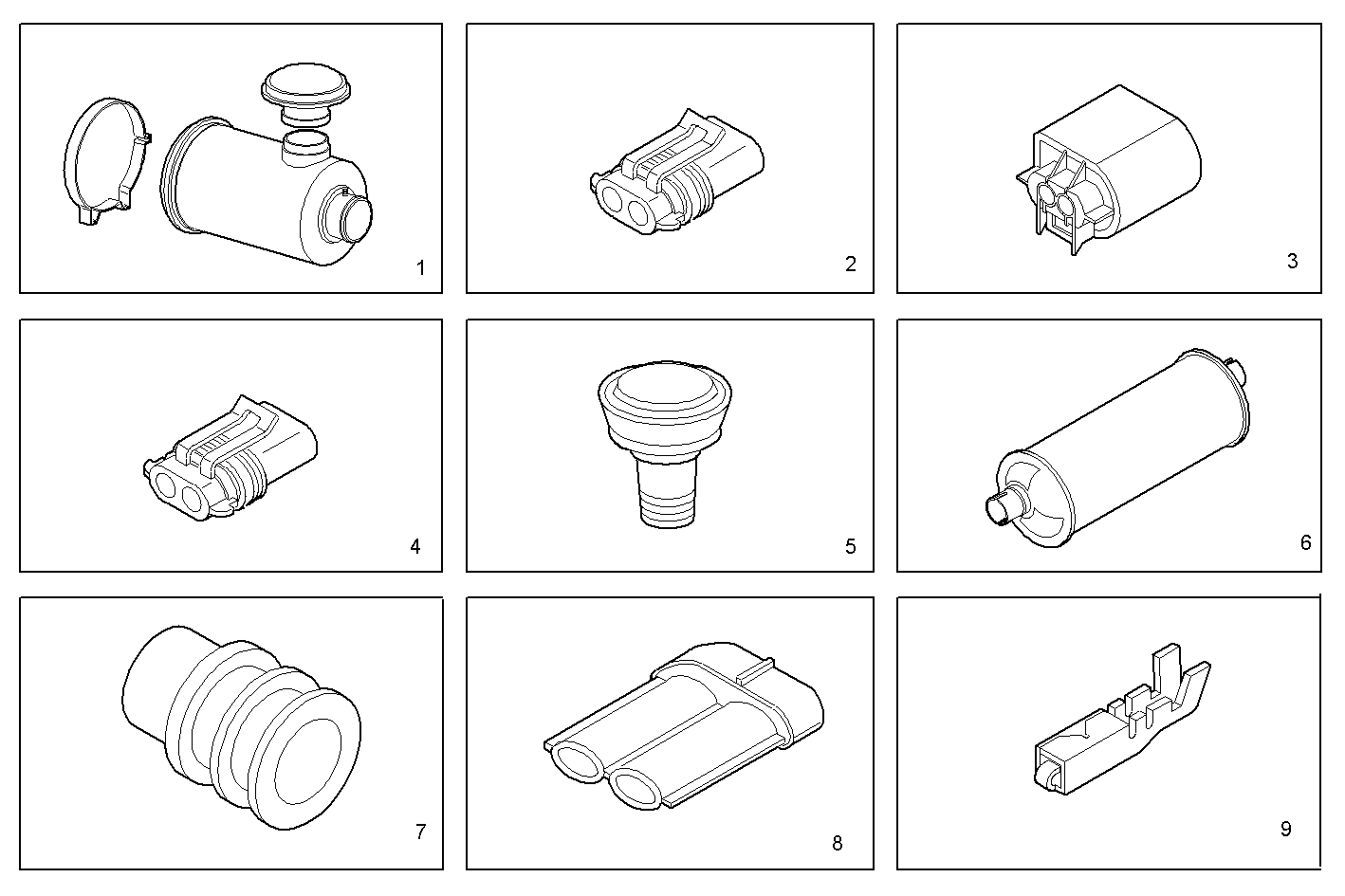 1

2

3

4

5

6

7

8

9