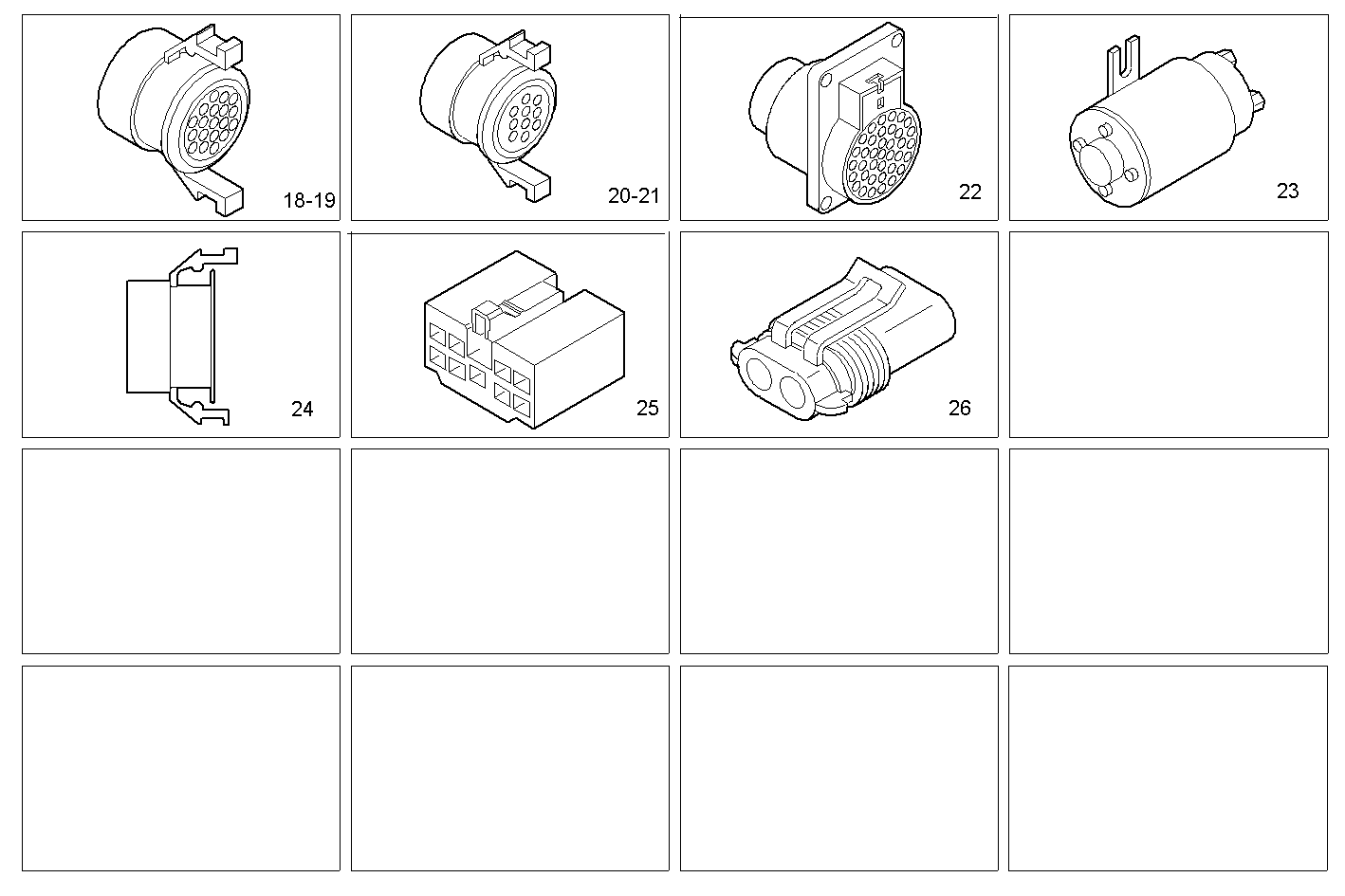 18-19

20-21

22

23

24

25

26