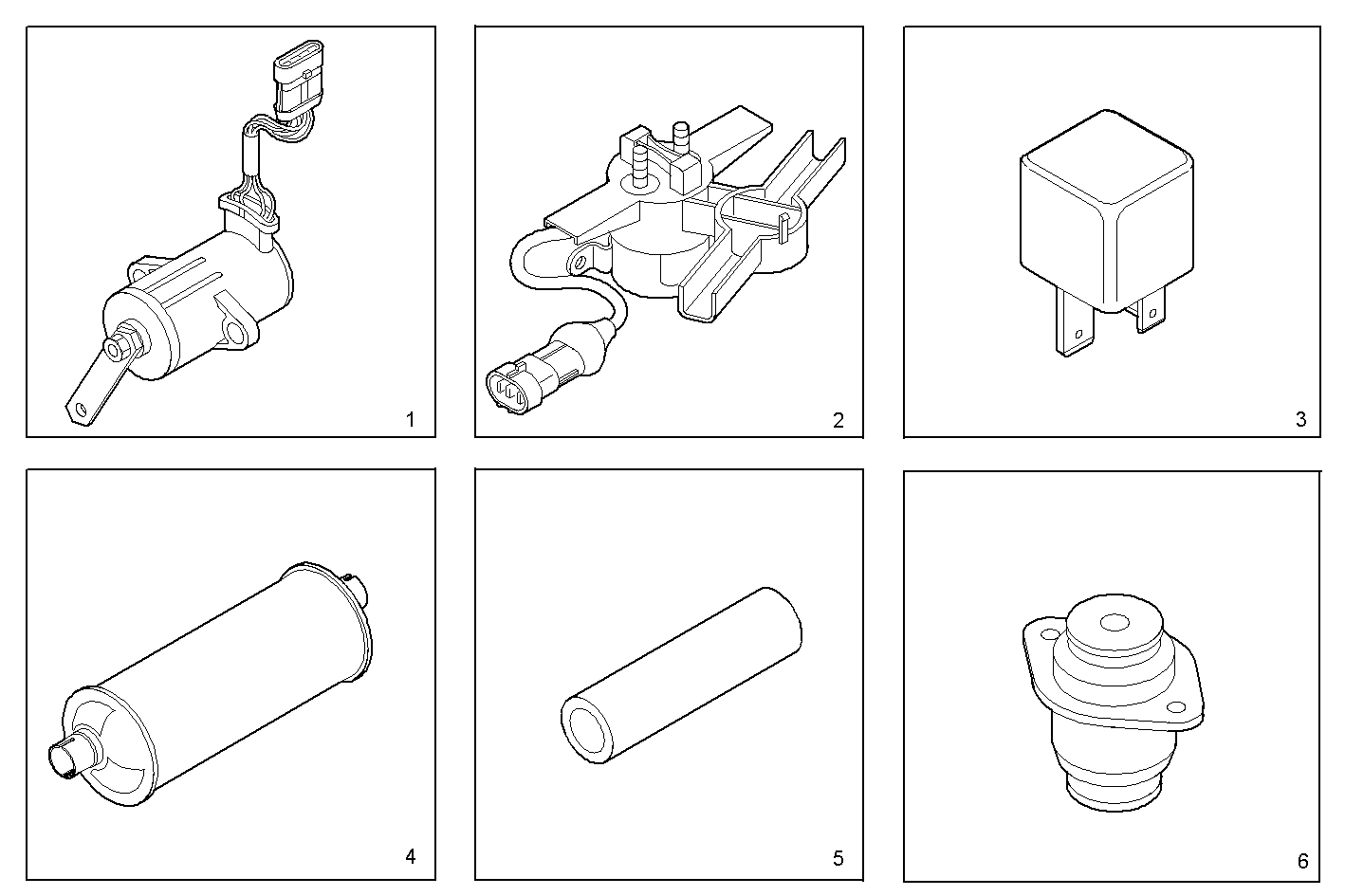 1
2
3
4
5
6