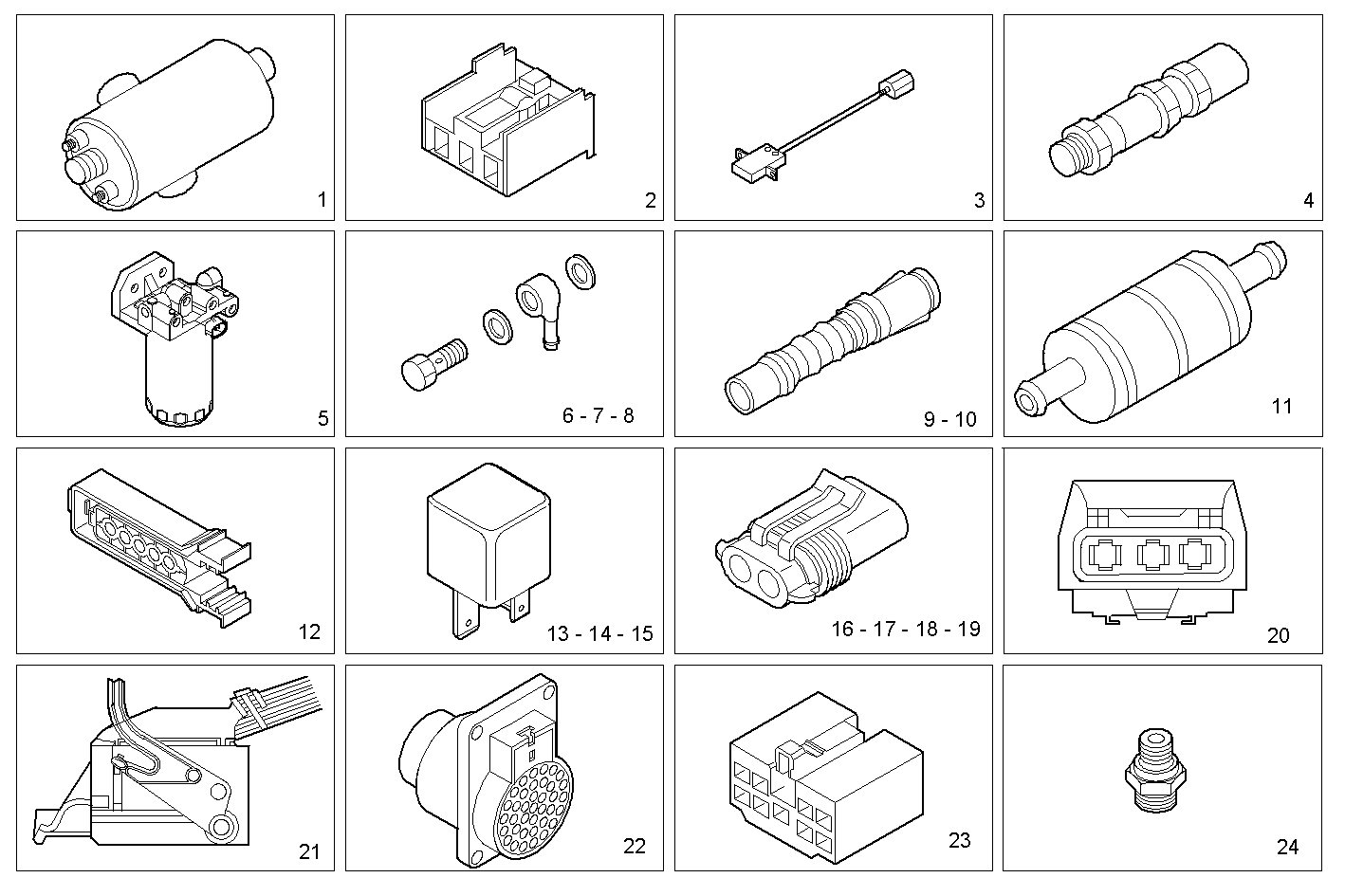 1

2

3

4

5

6 - 7 - 8

9 - 10

11

12

13 - 14 - 15

16 - 17 - 18 - 19

20

21

22

23

24