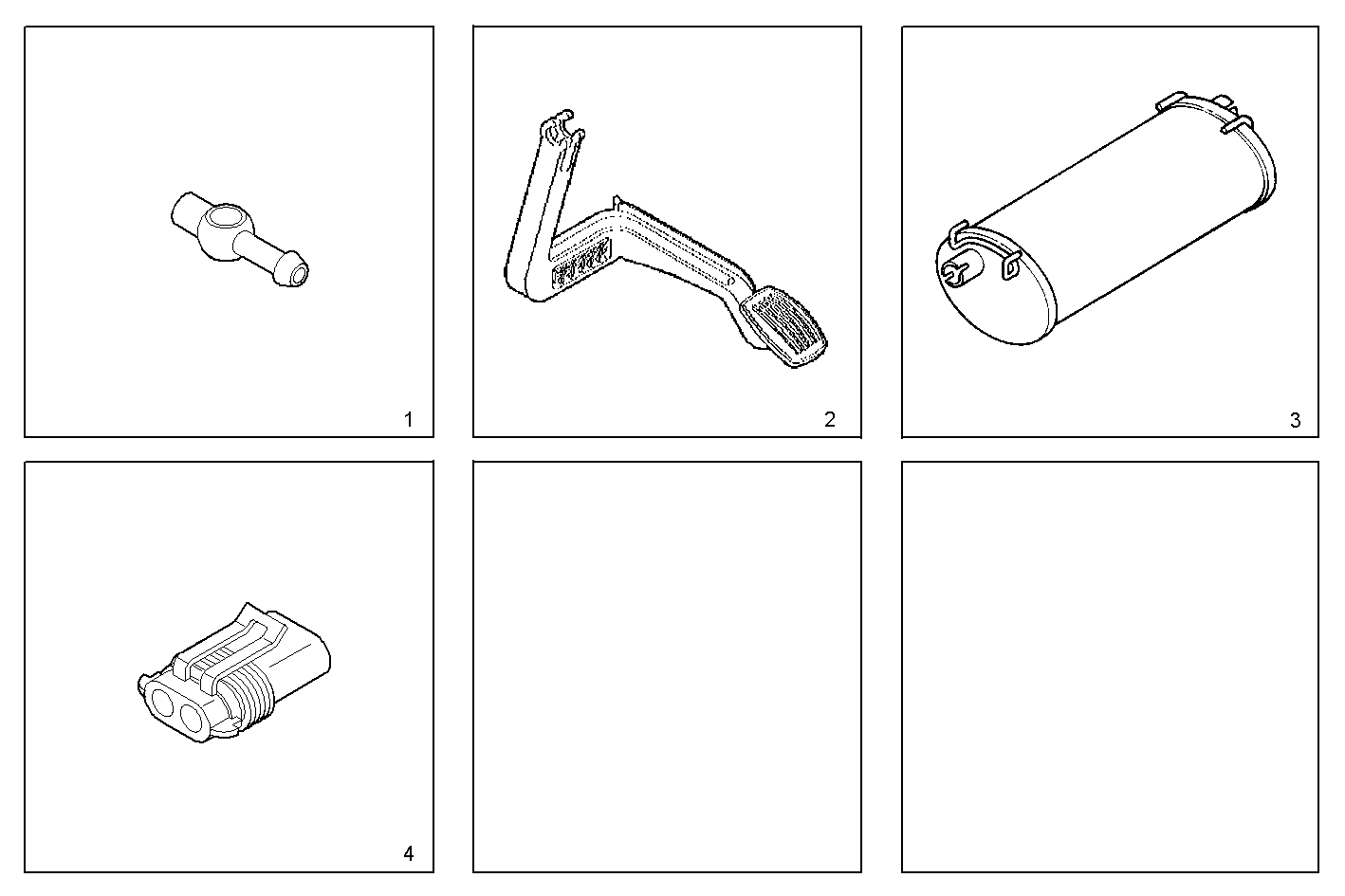 1

2

3

4