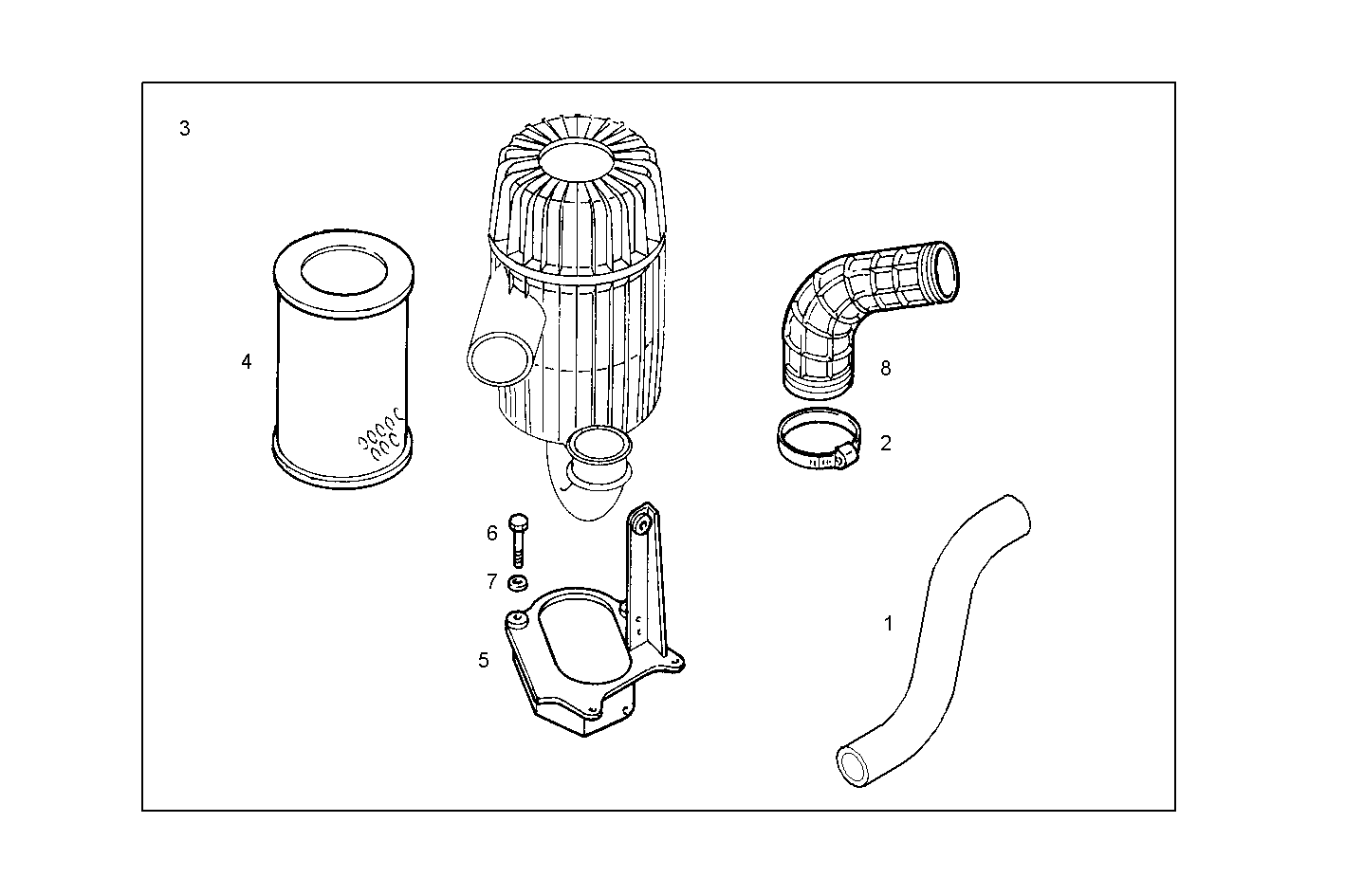 3

4

8

2

6

7

5

1