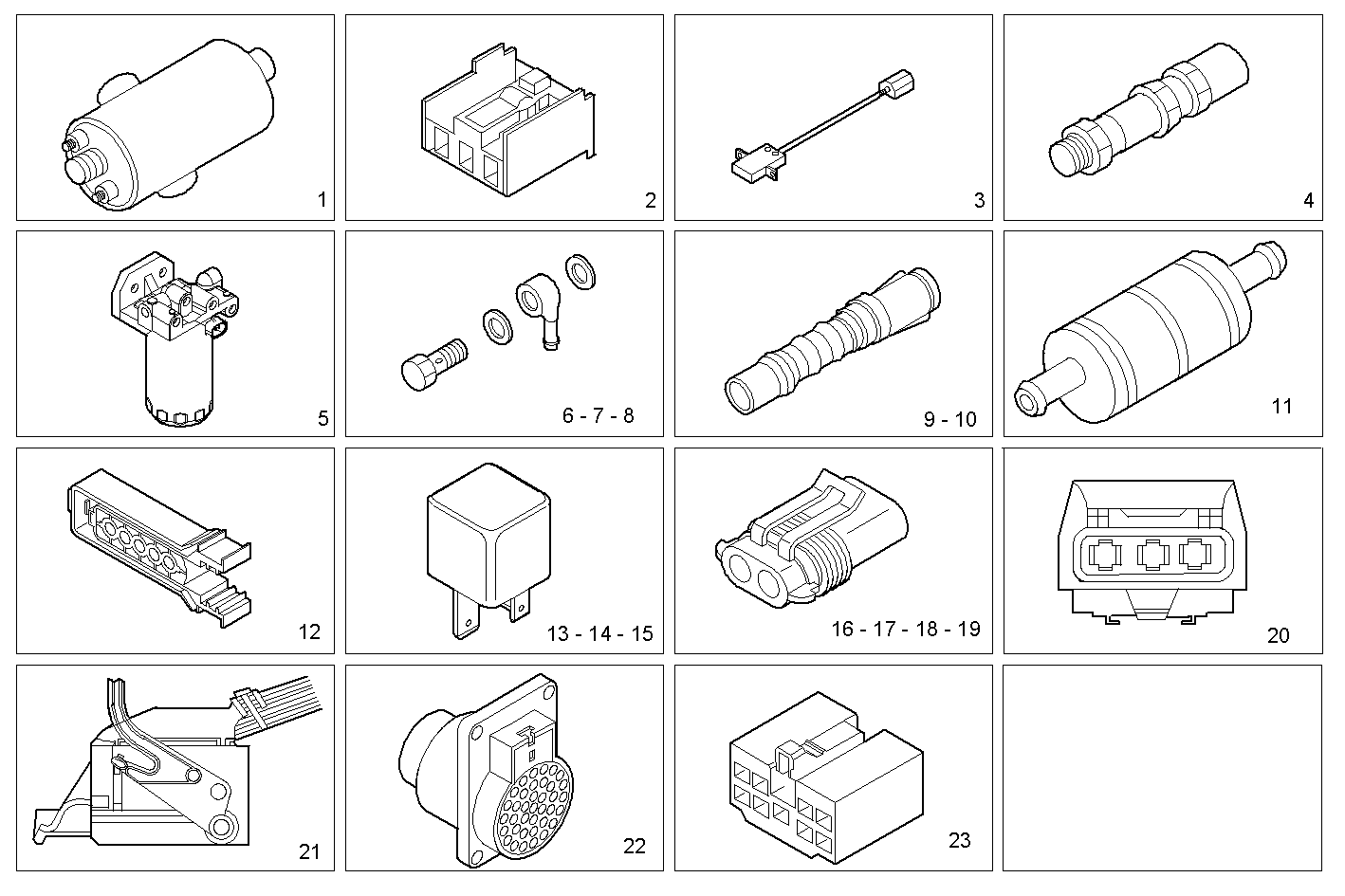 1

2

3

4

5

6 - 7 - 8

9 - 10

11

12

13 - 14 - 15

16 - 17 - 18 - 19

20

21

22

23