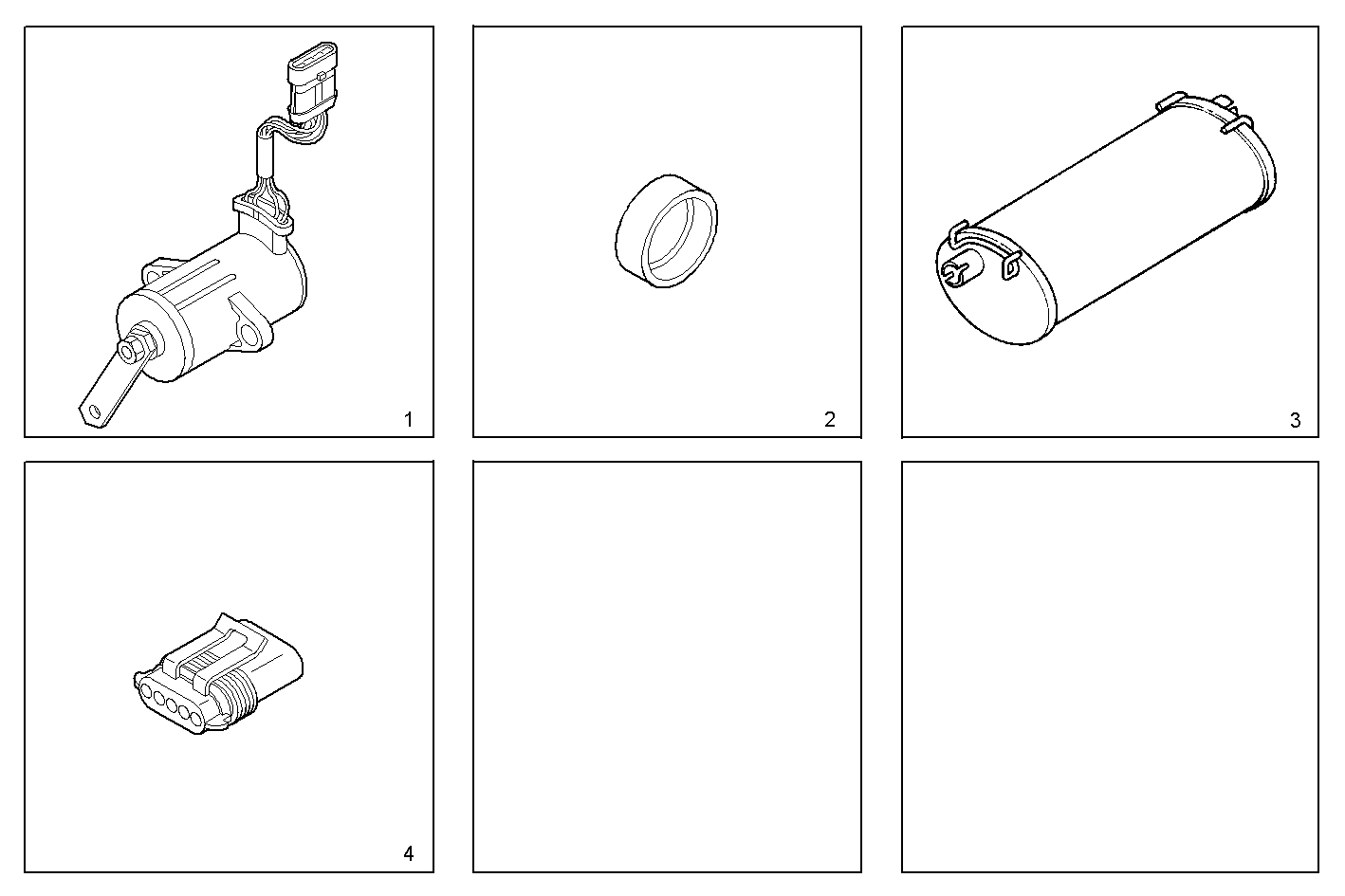 1

2

3

4