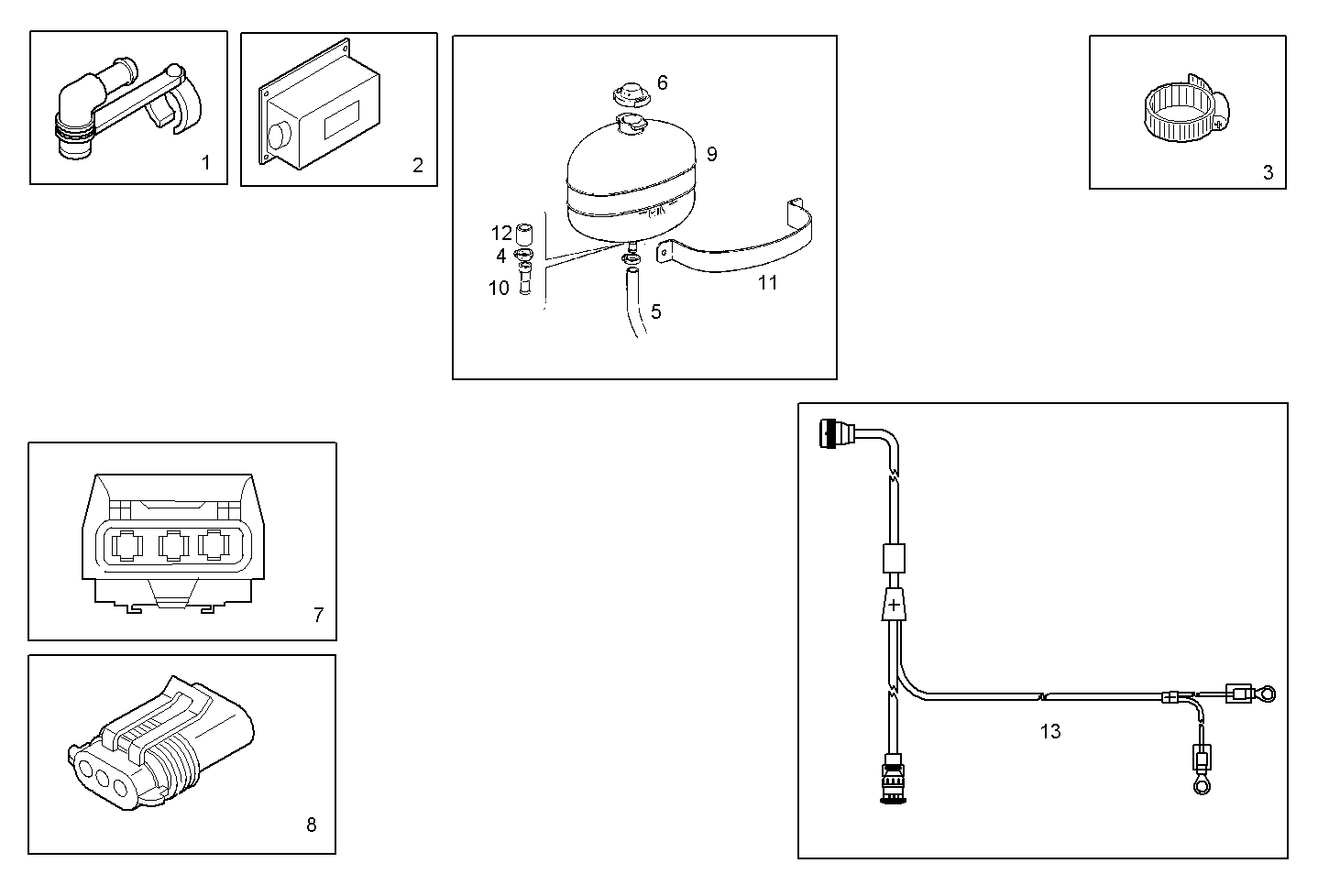 1

2

6
9
12
4
10
11
5

3

7

8

+
13