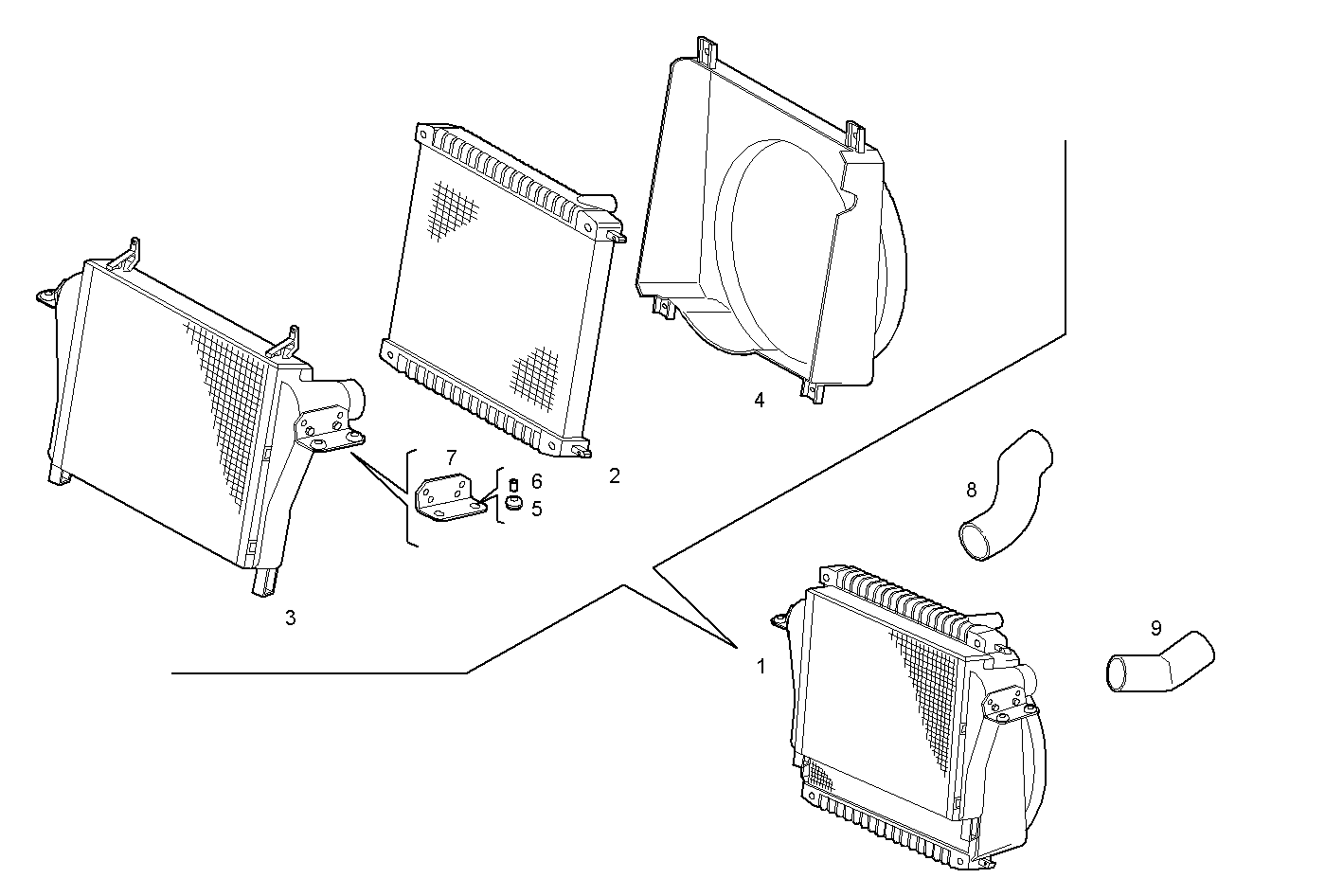 4
2
7
6
5
3
8
9
1