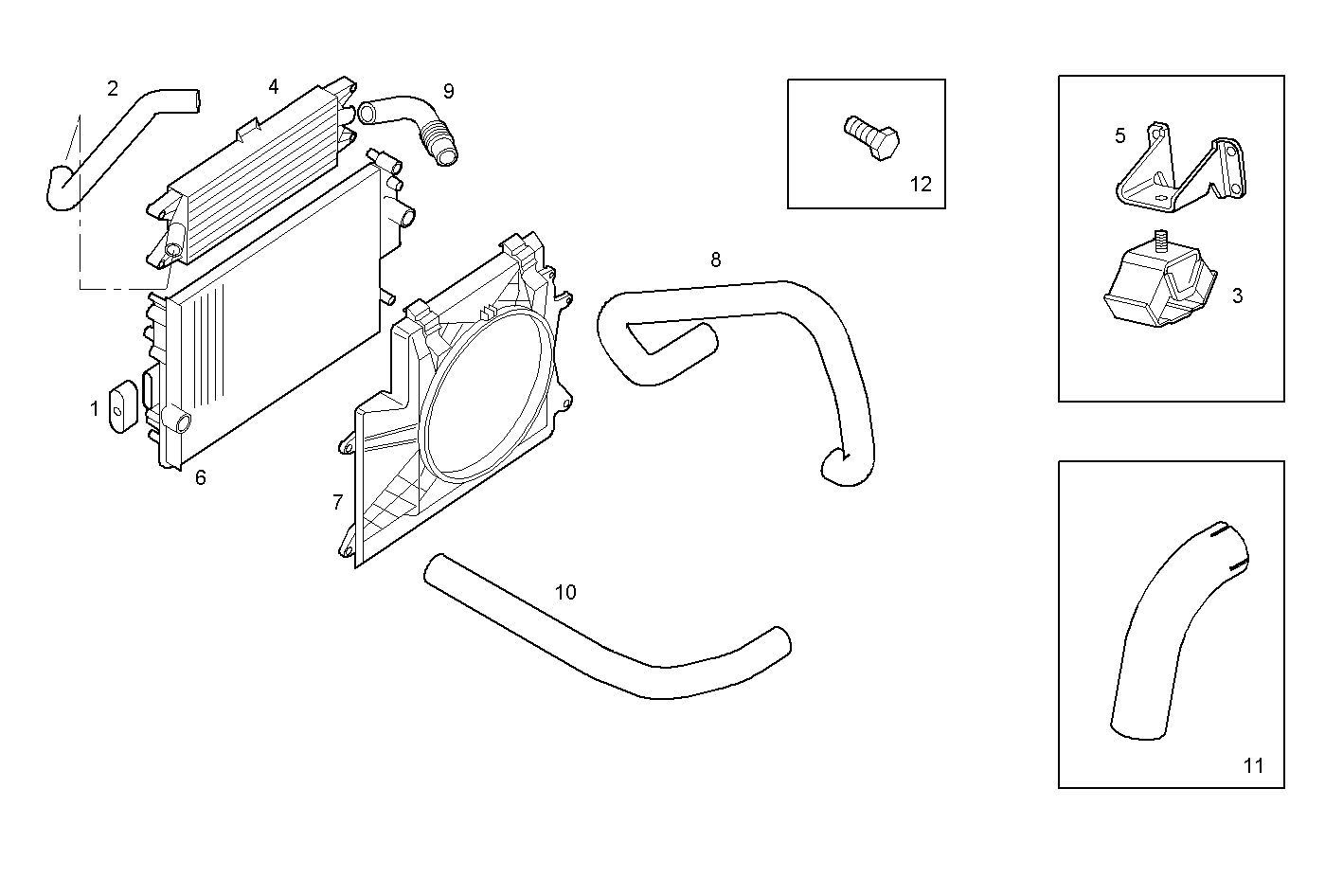 2
4
9
12
5
3
8
1
6
7
10
11