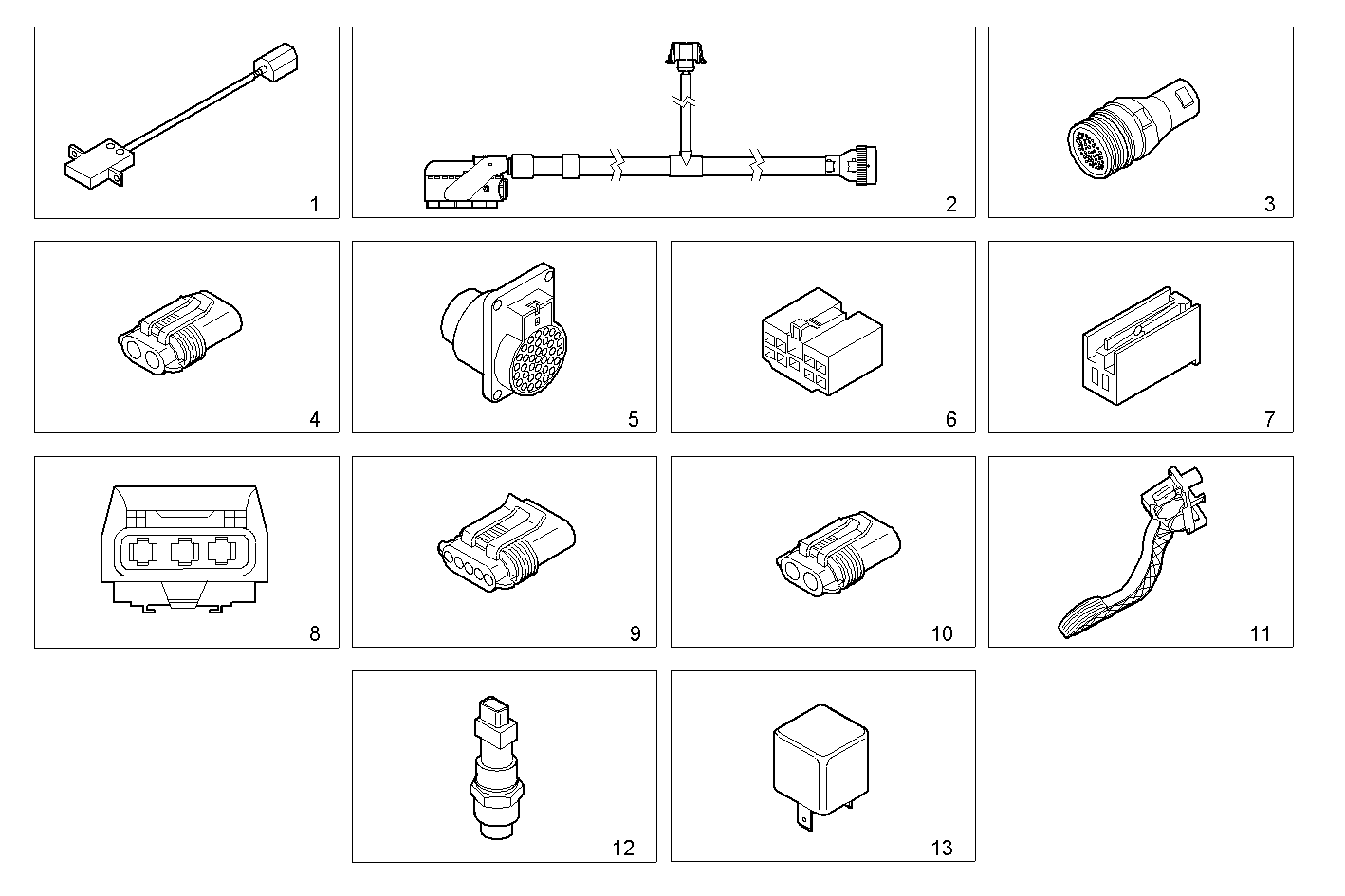 1
2
3
4
5
6
7
8
9
10
11
12
13