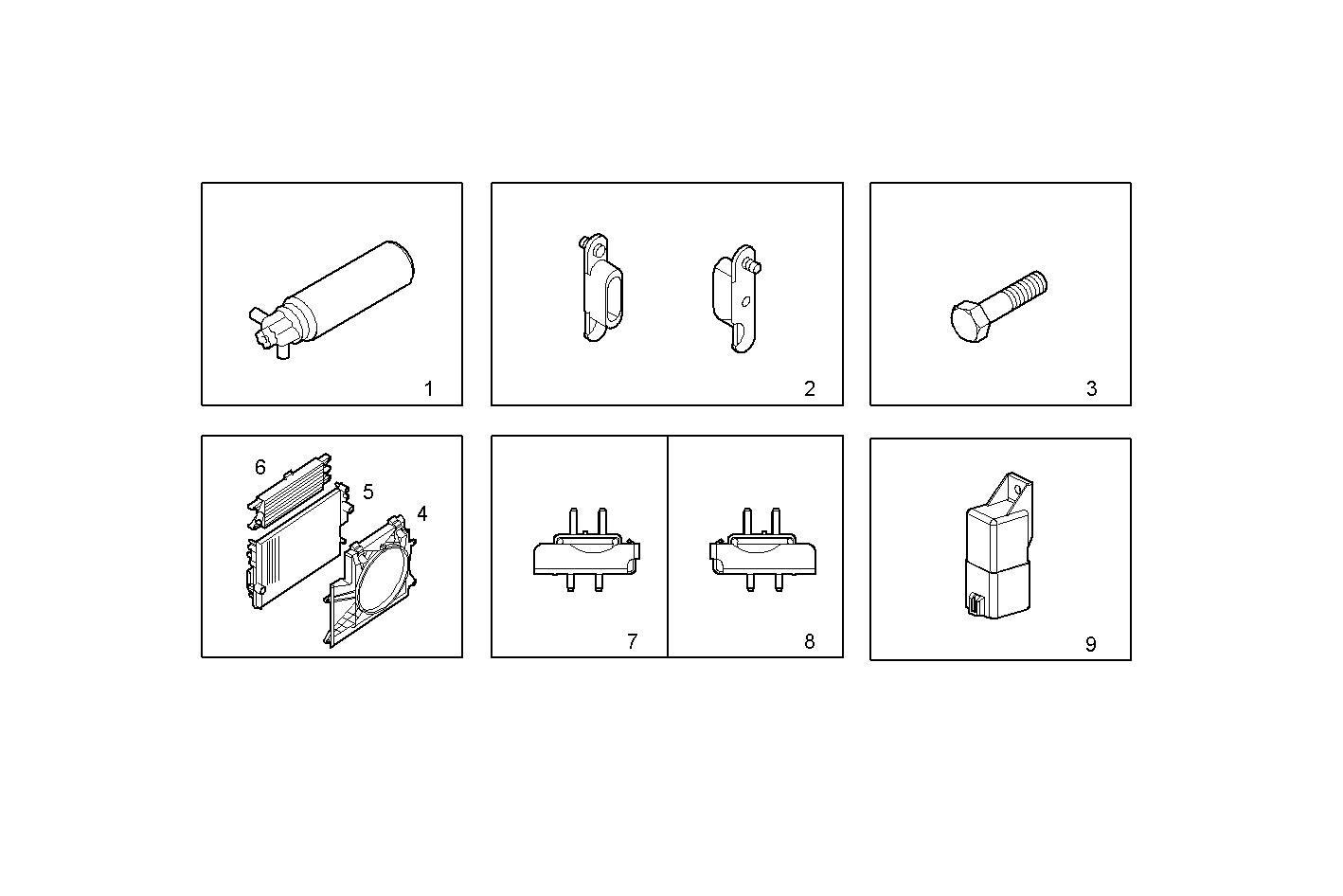 1

2

3

6
5
4

7

8

9