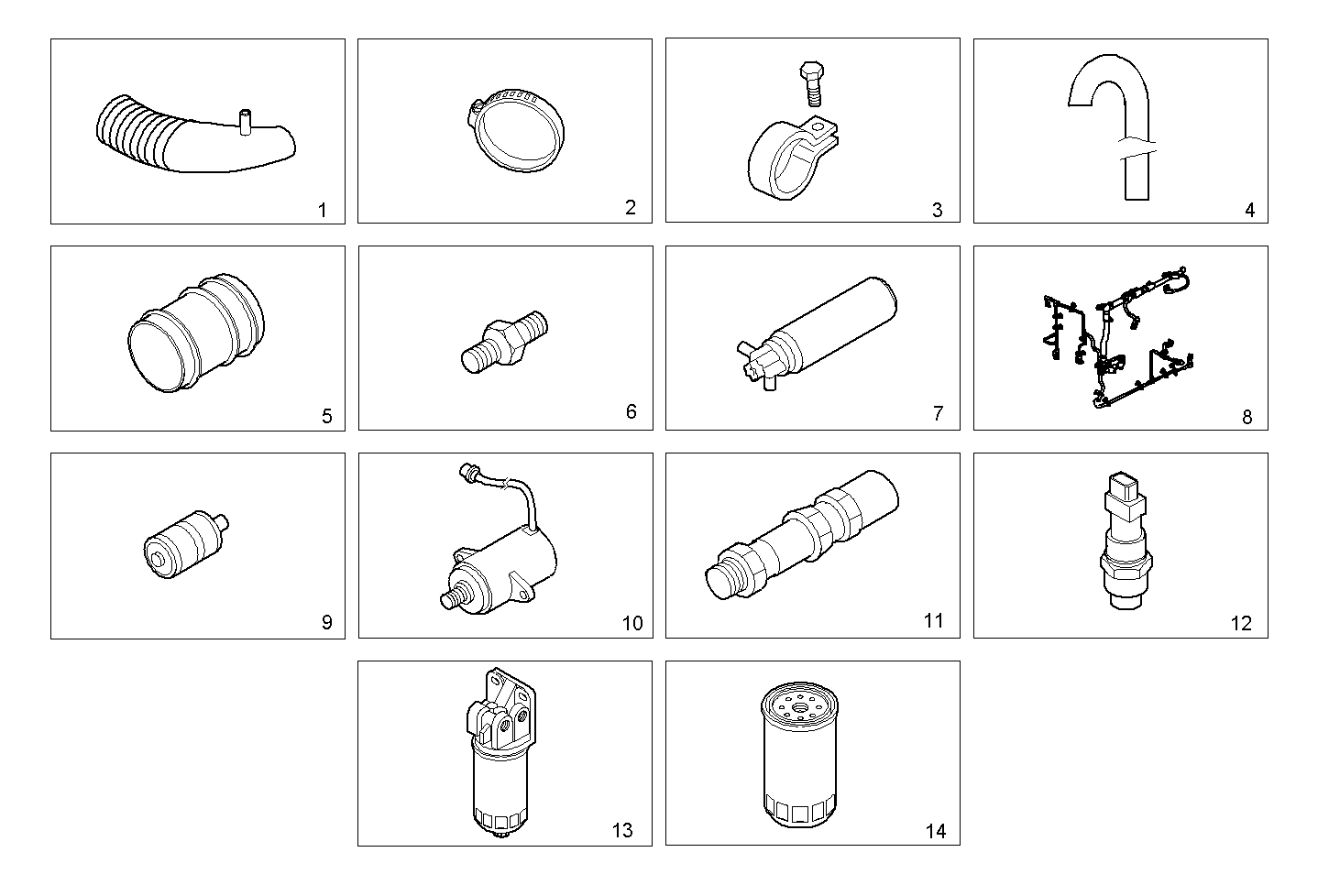 1
2
3
4
5
6
7
8
9
10
11
12
13
14