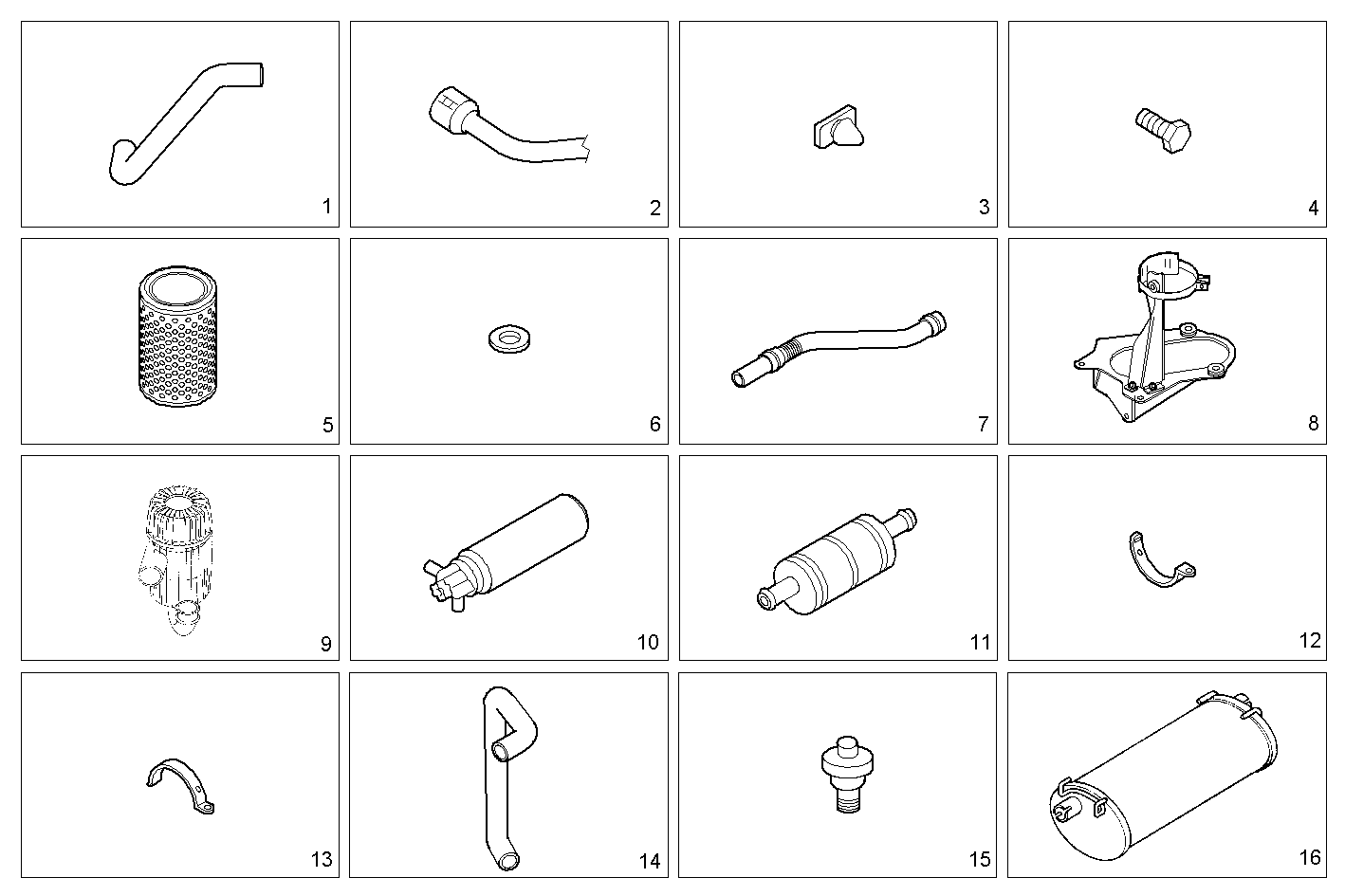 1

2

3

4

5

6

7

8

9

10

11

12

13

14

15

16