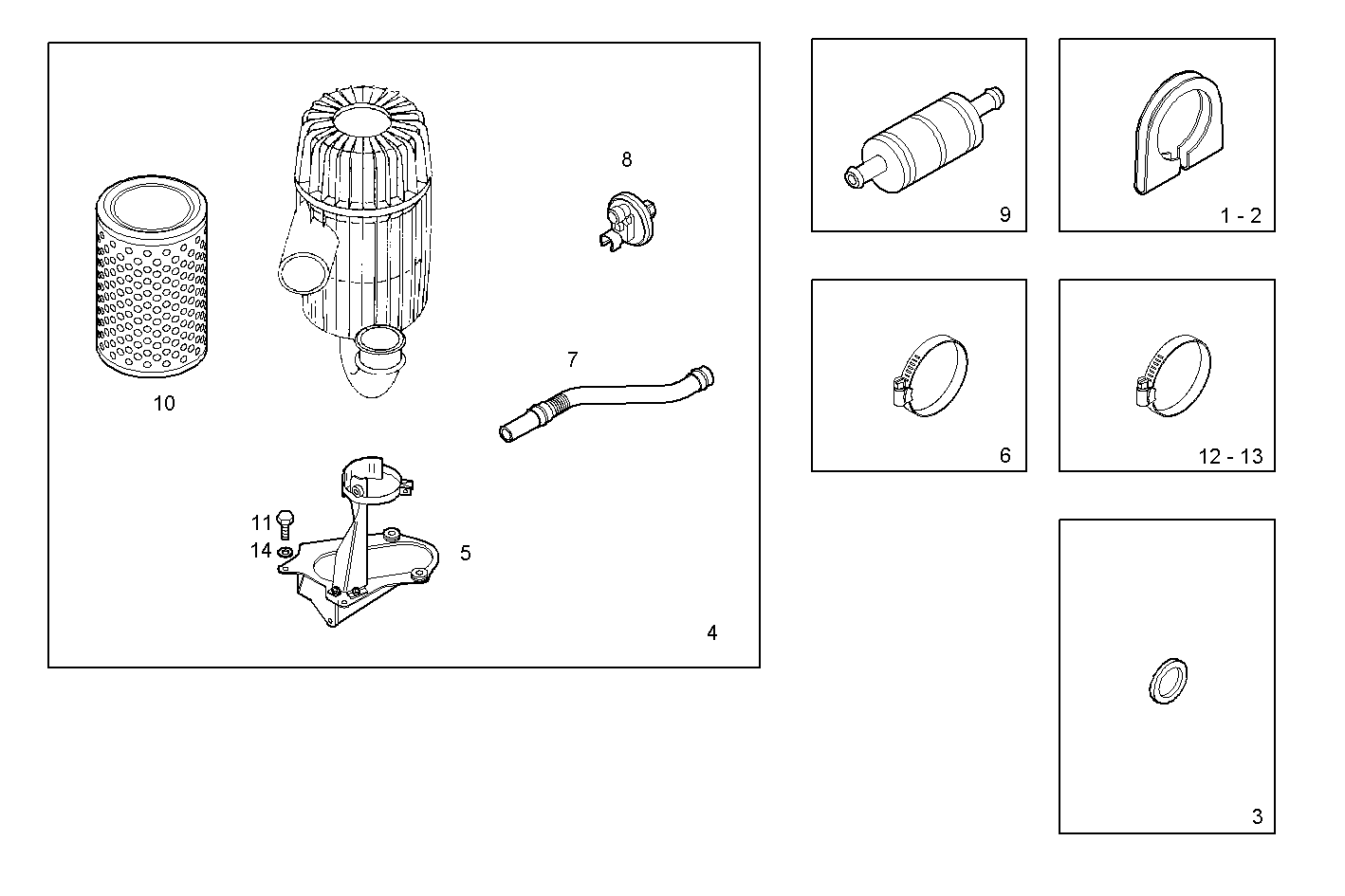 8
10
7
11
14
5
4
9
1 - 2
6
12 - 13
3